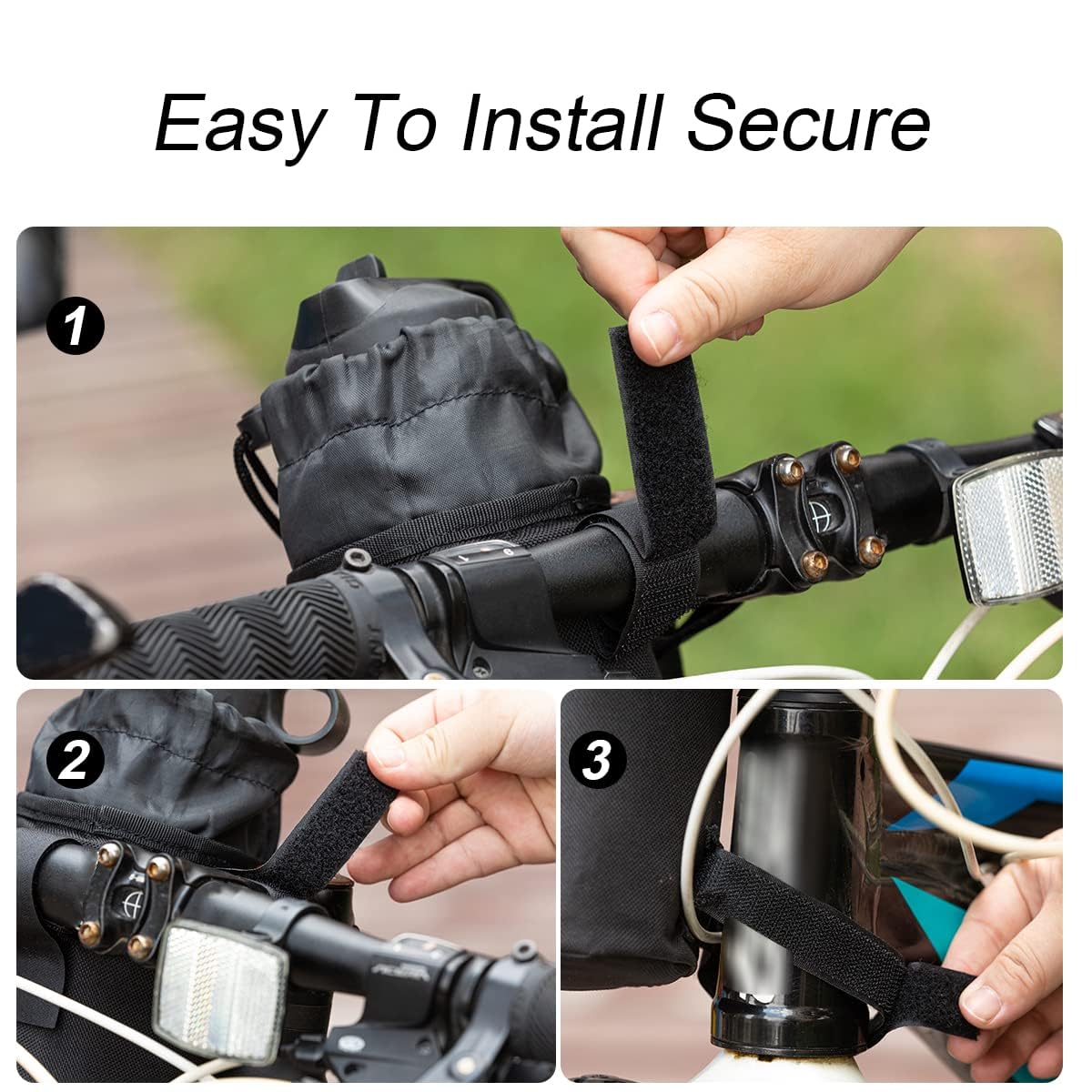 Easy To Install Secure

1

2

3