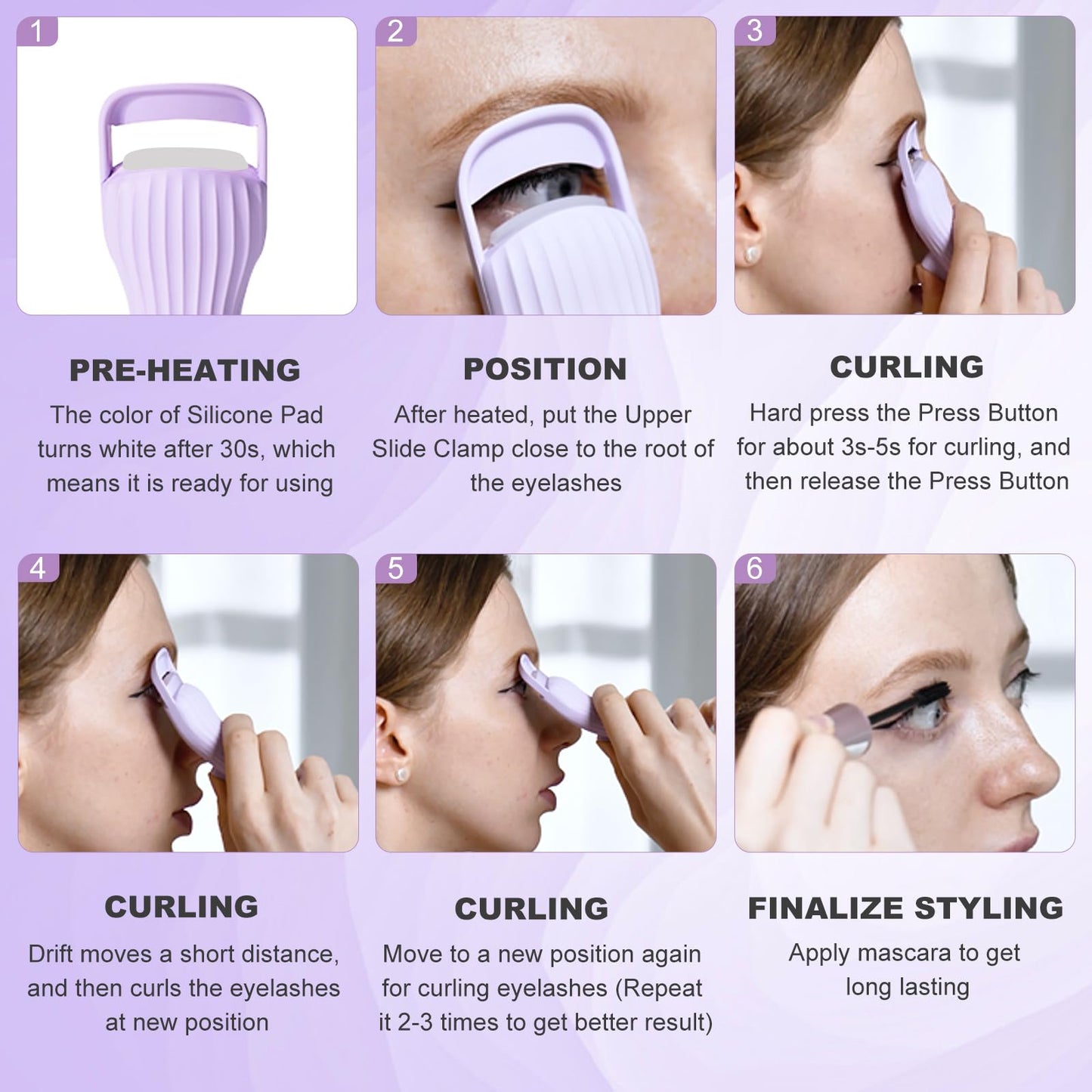 1

PRE-HEATING

The color of Silicone Pad turns white after 30s, which means it is ready for using

2

POSITION

After heated, put the Upper Slide Clamp close to the root of the eyelashes

3

CURLING

Hard press the Press Button for about 3s-5s for curling, and then release the Press Button

4

CURLING

Drift moves a short distance, and then curls the eyelashes at new position

5

CURLING

Move to a new position again for curling eyelashes (Repeat it 2-3 times to get better result)

6

FINALIZE STYLING

Apply mascara to get long lasting