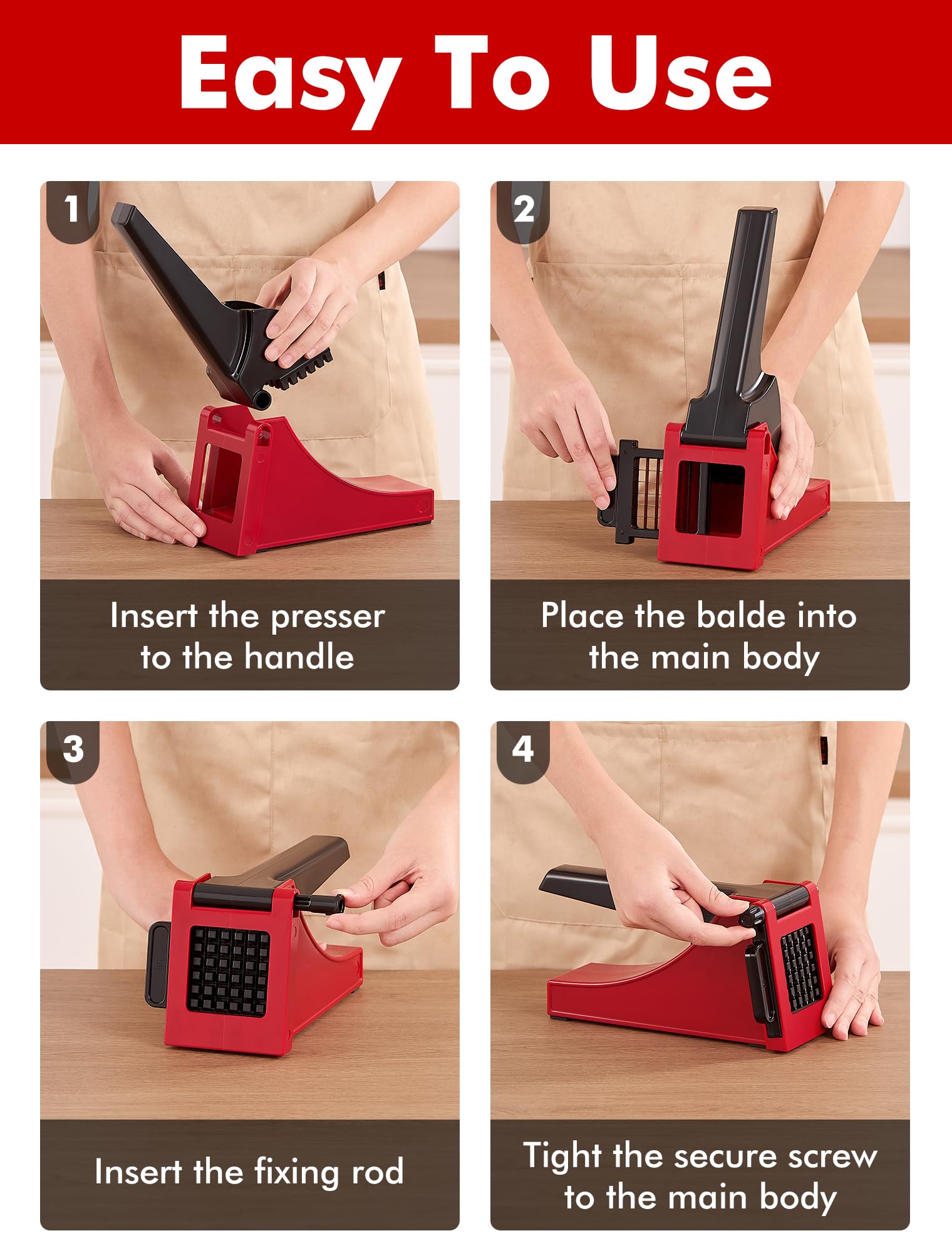 Easy To Use

1

Insert the presser to the handle

2

Place the balde into the main body

3

Insert the fixing rod

4

Tight the secure screw to the main body