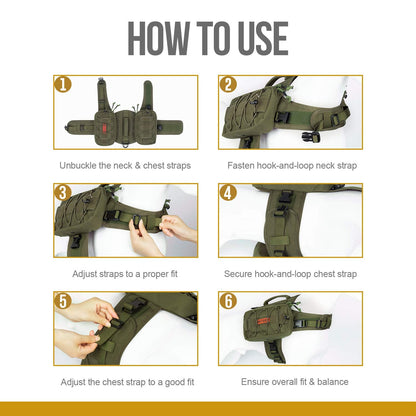 HOW TO USE

1

Unbuckle the neck & chest straps

2

Fasten hook-and-loop neck strap

3

Adjust straps to a proper fit

4

Secure hook-and-loop chest strap

5

Adjust the chest strap to a good fit

6

Ensure overall fit & balance