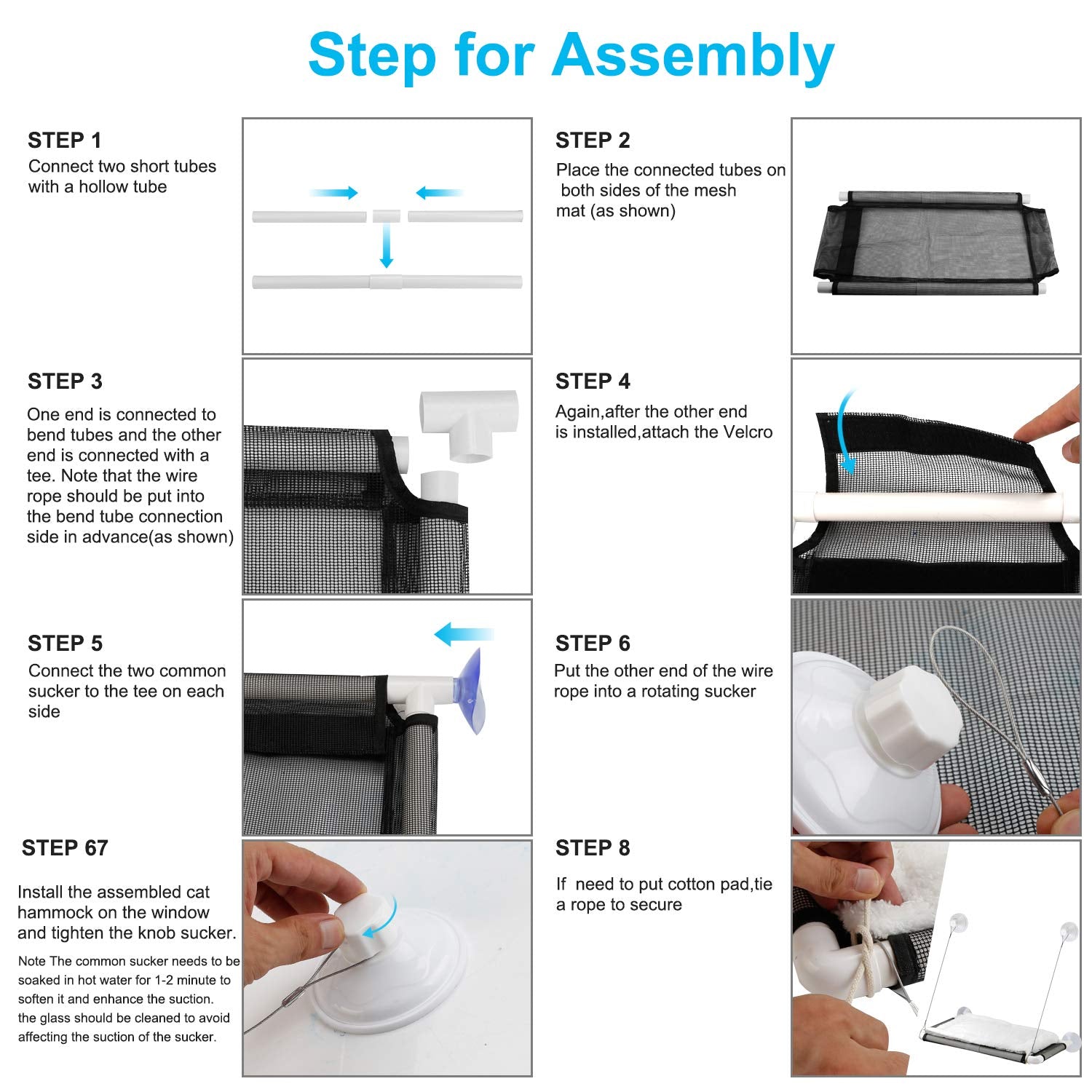 Step for Assembly

STEP 1
Connect two short tubes with a hollow tube

STEP 2
Place the connected tubes on both sides of the mesh mat (as shown)

STEP 3
One end is connected to bend tubes and the other end is connected with a tee. Note that the wire rope should be put into the bend tube connection side in advance(as shown)

STEP 4
Again,after the other end is installed,attach the Velcro

STEP 5
Connect the two common sucker to the tee on each side

STEP 6
Put the other end of the wire rope into a rotating sucker

STEP 67
Install the assembled cat hammock on the window and tighten the knob sucker.

Note The common sucker needs to be soaked in hot water for 1-2 minute to soften it and enhance the suction. the glass should be cleaned to avoid affecting the suction of the sucker.

STEP 8
If need to put cotton pad,tie a rope to secure