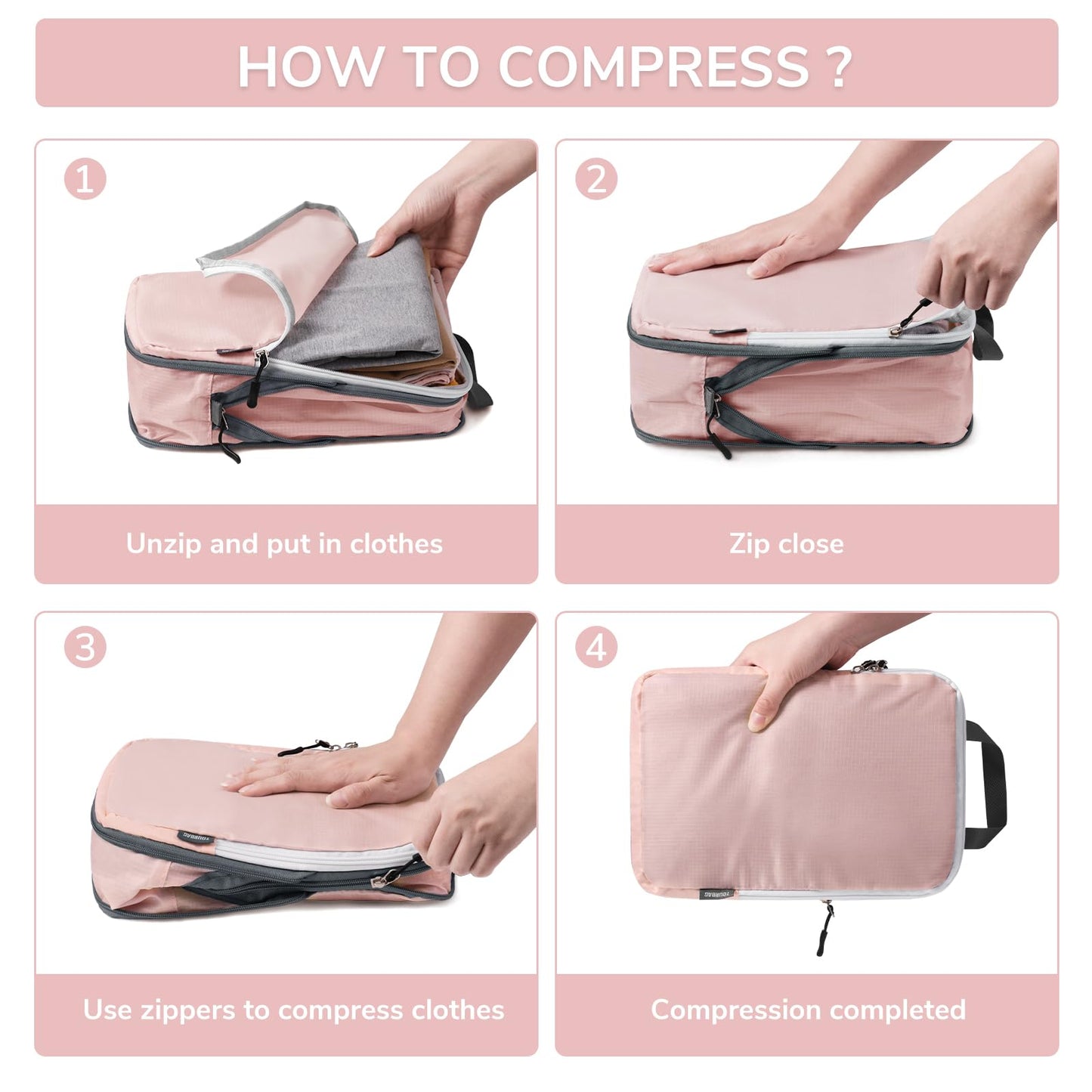 HOW TO COMPRESS ?

1

Unzip and put in clothes

2

Zip close

3

YOURBAG

Use zippers to compress clothes

4

YOURBAG

Compression completed