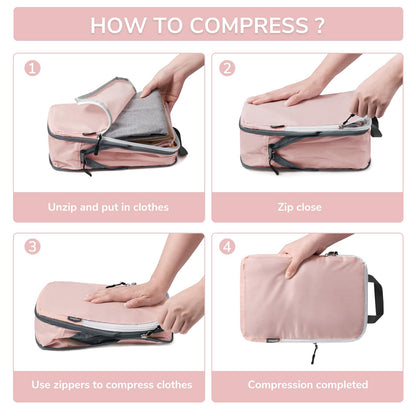 HOW TO COMPRESS ?

1

Unzip and put in clothes

2

Zip close

3

Use zippers to compress clothes

4

Compression completed