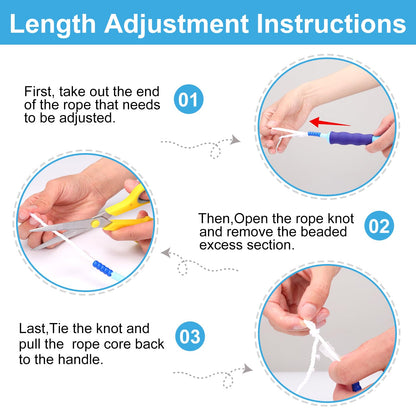 Length Adjustment Instructions

First, take out the end of the rope that needs to be adjusted.

01

Then,Open the rope knot and remove the beaded excess section.

02

Last,Tie the knot and pull the  rope core back to the handle.

03