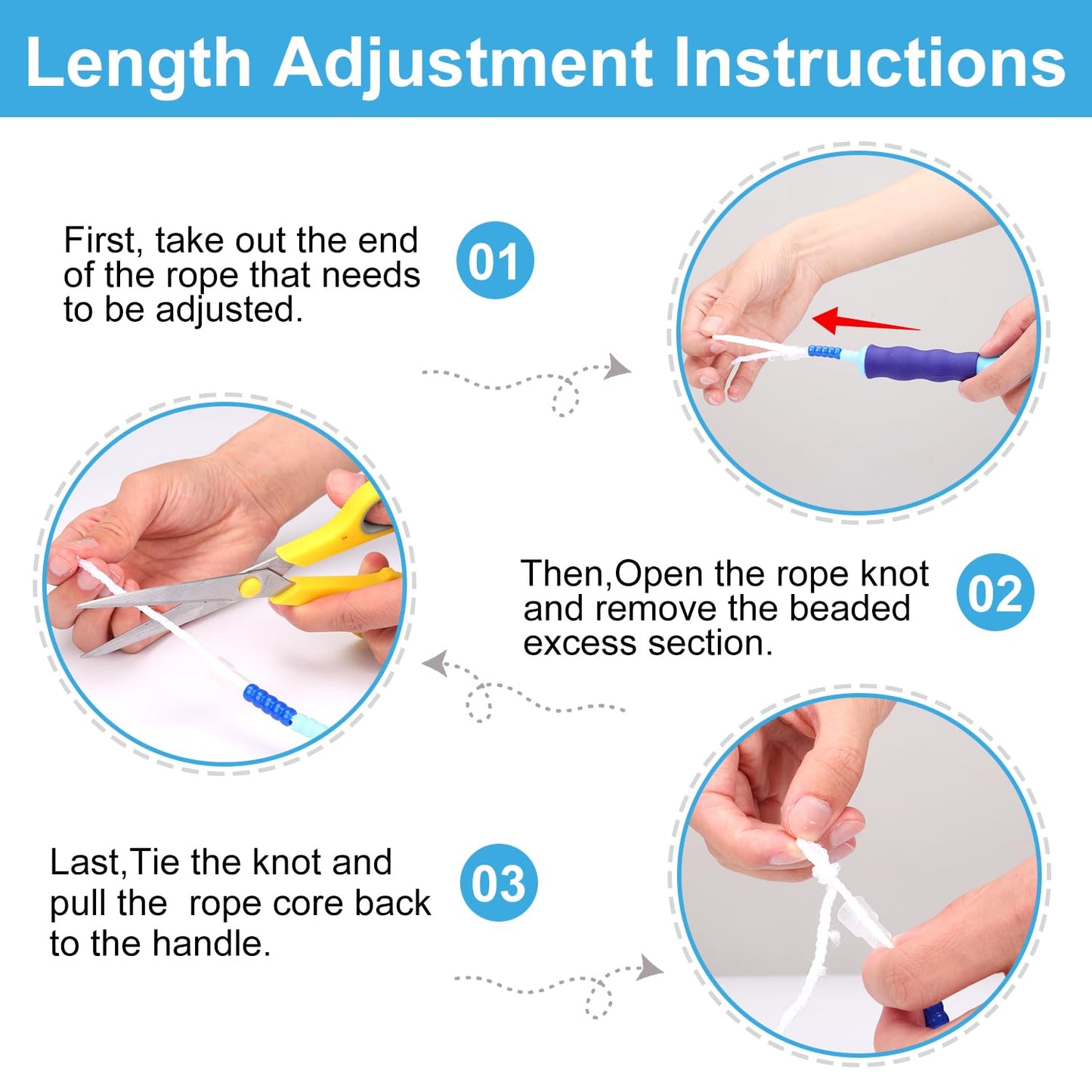 Length Adjustment Instructions

First, take out the end of the rope that needs to be adjusted.

01

Then,Open the rope knot and remove the beaded excess section.

02

Last,Tie the knot and pull the  rope core back to the handle.

03