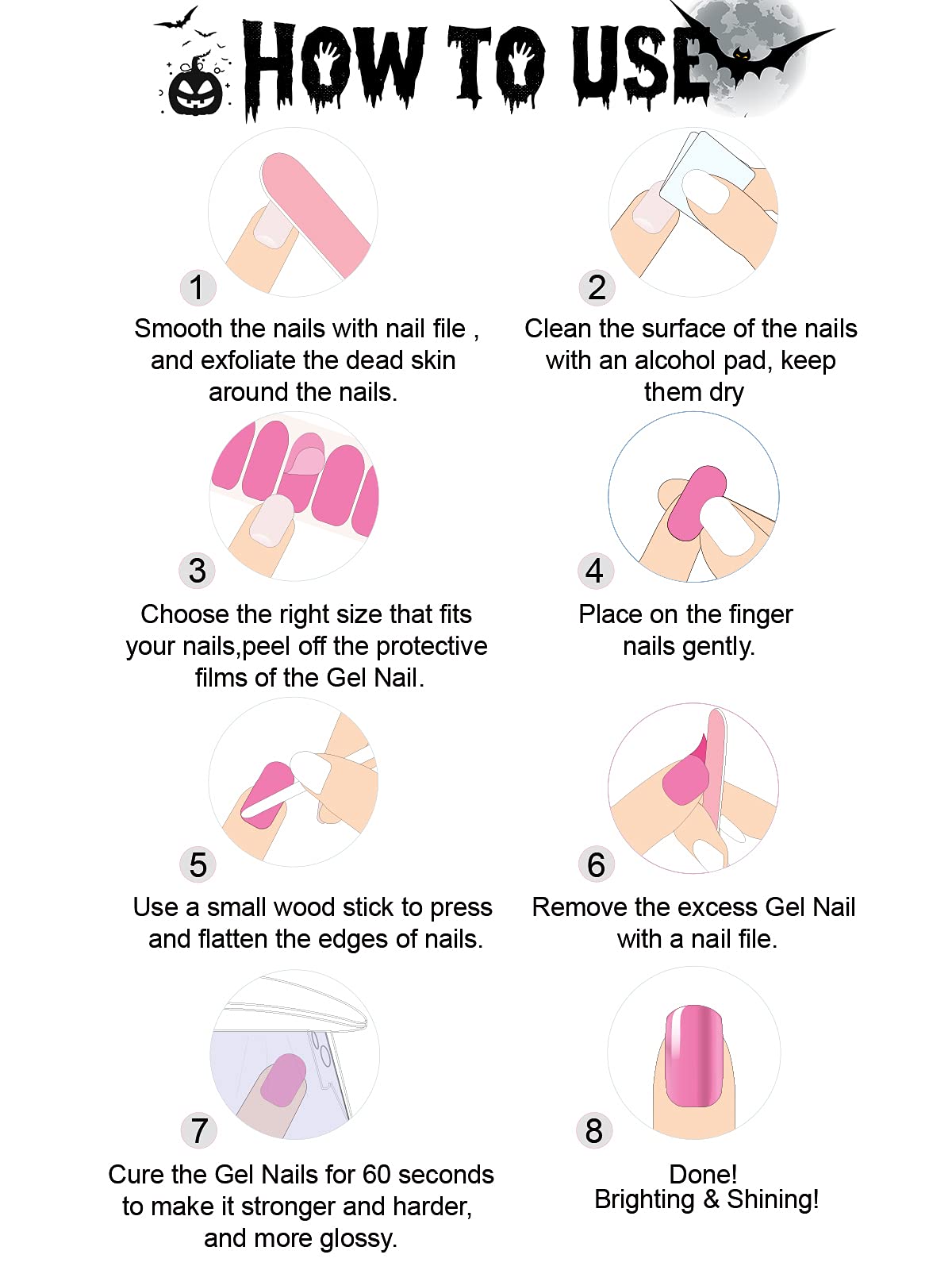 HOW TO USE

1
Smooth the nails with nail file , and exfoliate the dead skin around the nails.

2
Clean the surface of the nails with an alcohol pad, keep them dry

3
Choose the right size that fits your nails,peel off the protective films of the Gel Nail.

4
Place on the finger nails gently.

5
Use a small wood stick to press and flatten the edges of nails.

6
Remove the excess Gel Nail with a nail file.

7
Cure the Gel Nails for 60 seconds to make it stronger and harder, and more glossy.

8
Done!
Brighting & Shining!