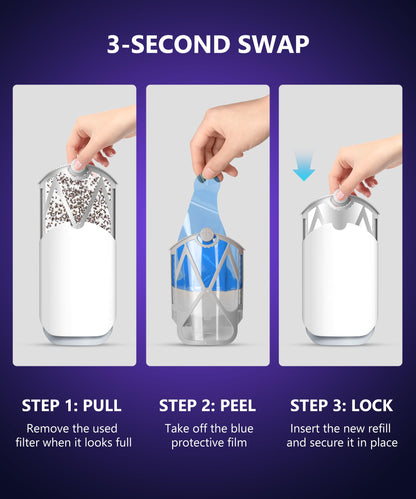 3-SECOND SWAP

STEP 1: PULL
Remove the used filter when it looks full

STEP 2: PEEL
Take off the blue protective film

STEP 3: LOCK
Insert the new refill and secure it in place