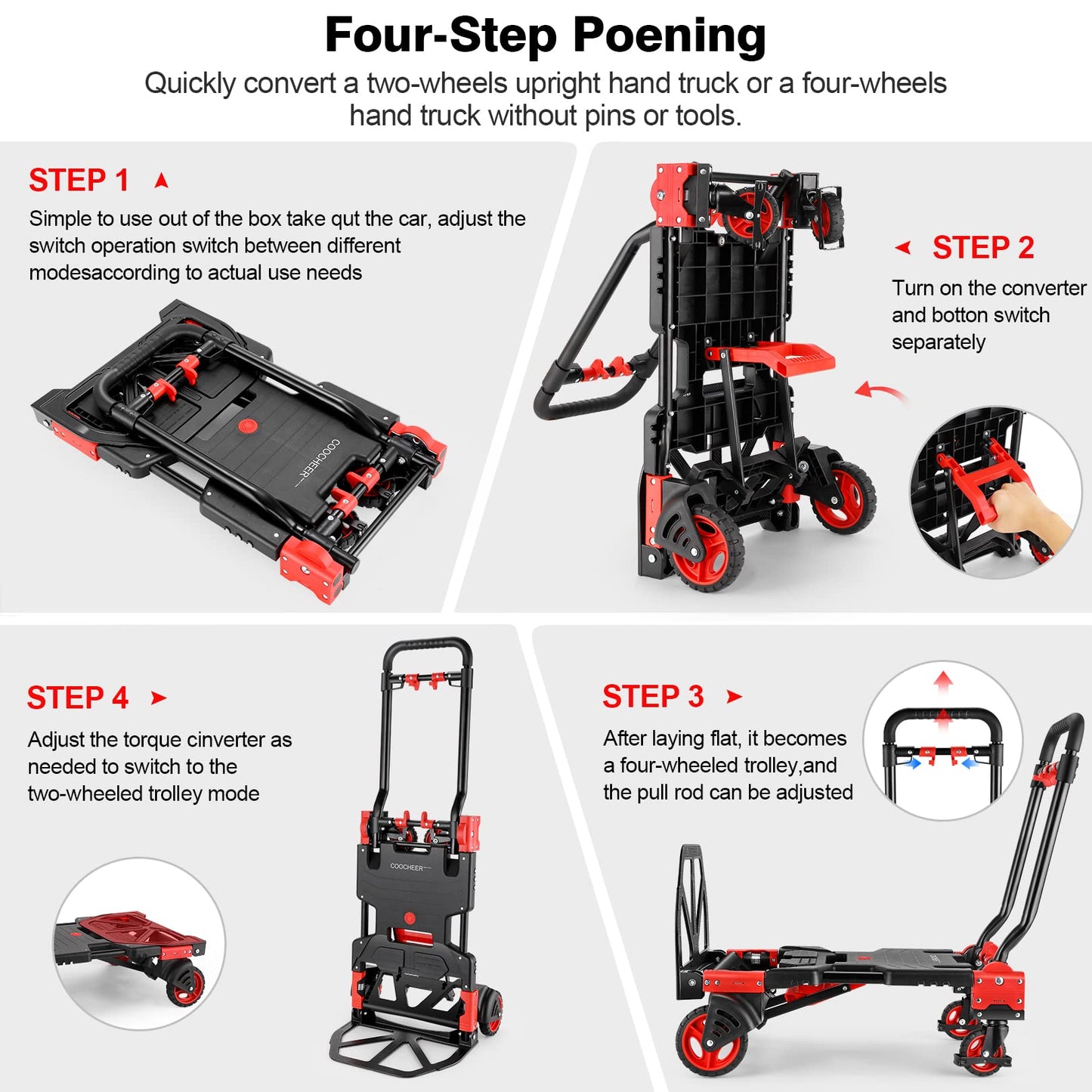 Four-Step Poening

Quickly convert a two-wheels upright hand truck or a four-wheels hand truck without pins or tools.

STEP 1

Simple to use out of the box take qut the car, adjust the switch operation switch between different modesaccording to actual use needs

COOCHEER

STEP 2

Turn on the converter and botton switch separately

STEP 4

Adjust the torque cinverter as needed to switch to the two-wheeled trolley mode

COOCHEER

STEP 3

After laying flat, it becomes a four-wheeled trolley,and the pull rod can be adjusted