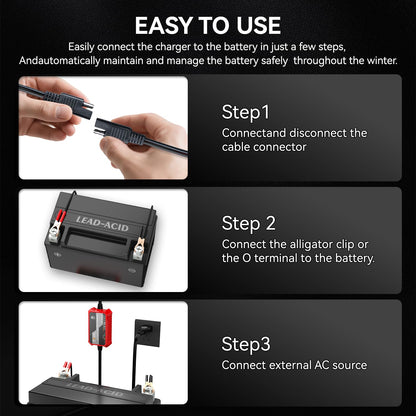 EASY TO USE
Easily connect the charger to the battery in just a few steps, Andautomatically maintain and manage the battery safely throughout the winter.

Step1
Connectand disconnect the cable connector

LEAD-ACID

Step 2
Connect the alligator clip or the O terminal to the battery.

LEAD-ACID

Step3
Connect external AC source