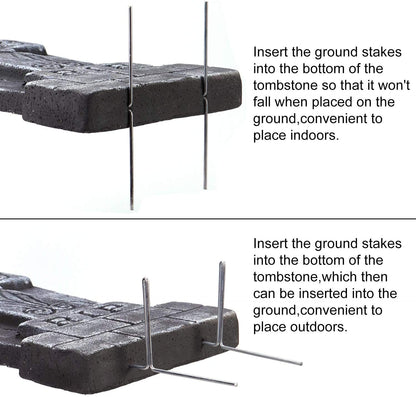 Insert the ground stakes into the bottom of the tombstone so that it won't fall when placed on the ground,convenient to place indoors.

Insert the ground stakes into the bottom of the tombstone,which then can be inserted into the ground,convenient to place outdoors.