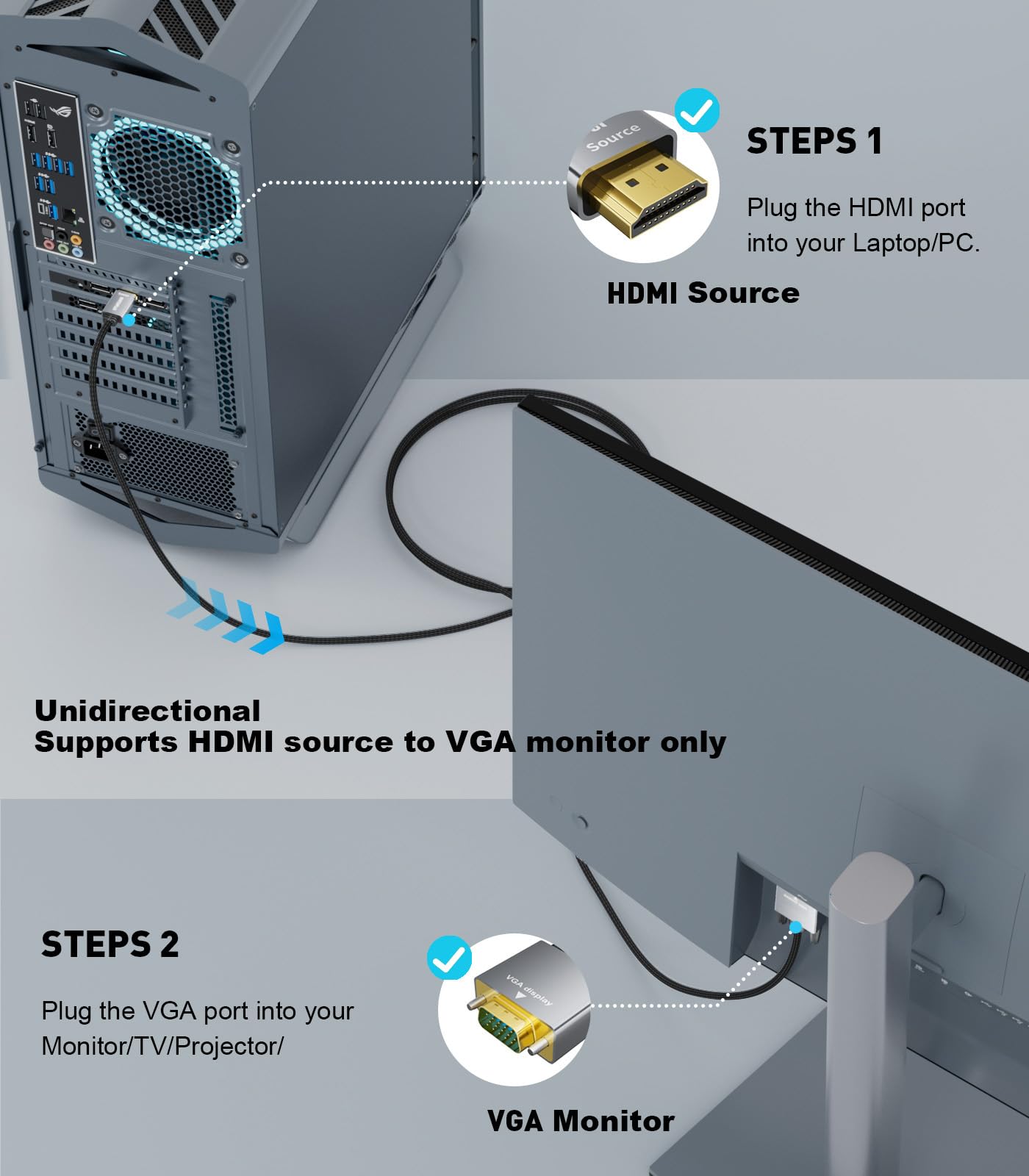 Source

STEPS 1

Plug the HDMI port into your Laptop/PC.

HDMI Source

Unidirectional
Supports HDMI source to VGA monitor only

STEPS 2

Plug the VGA port into your Monitor/TV/Projector/

VGA display

VGA Monitor