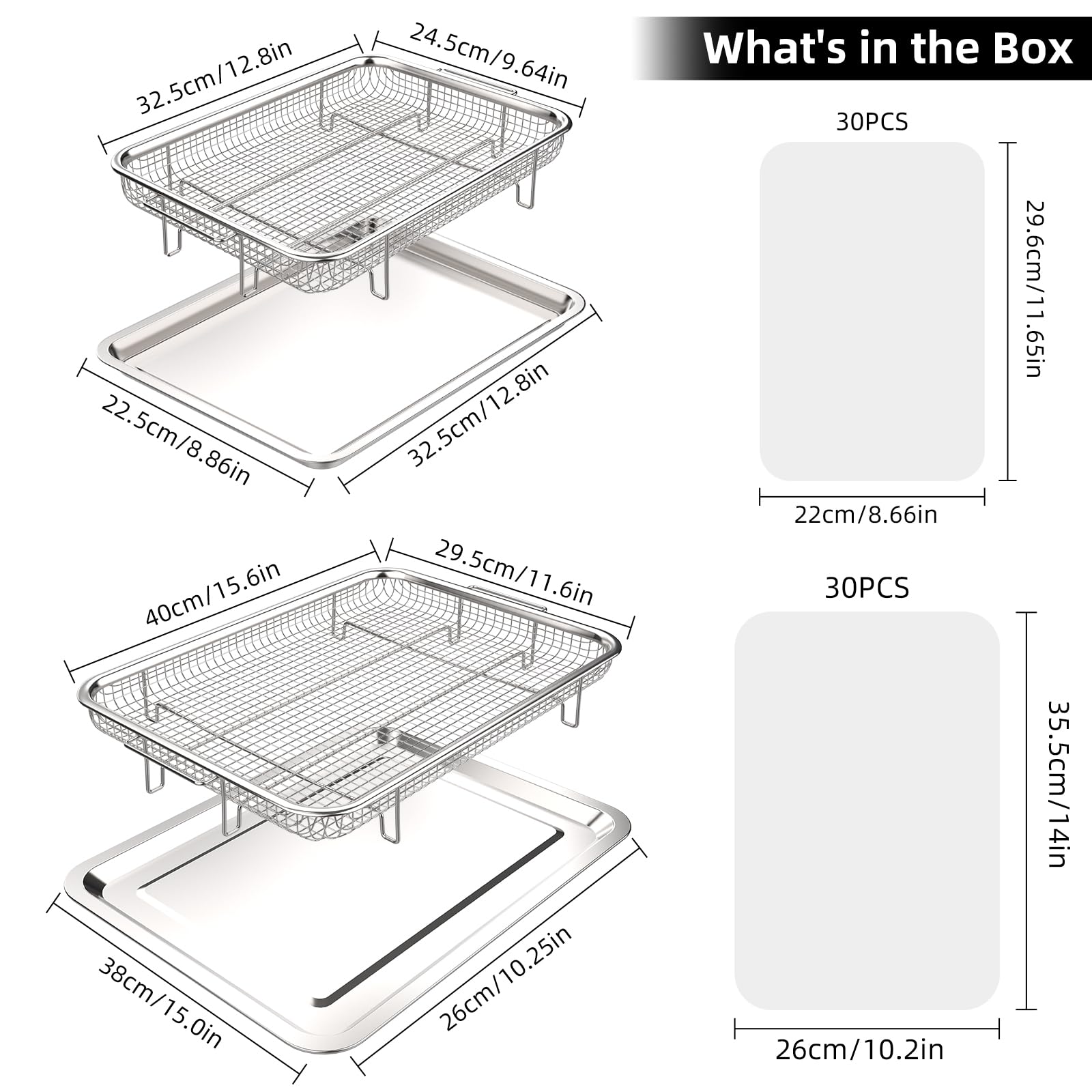 What's in the Box

32.5cm/12.8in
24.5cm/9.64in
22.5cm/8.86in
32.5cm/12.8in

30PCS
29.6cm/11.65in
22cm/8.66in

40cm/15.6in
29.5cm/11.6in
38cm/15.0in
26cm/10.25in

30PCS
35.5cm/14in
26cm/10.2in