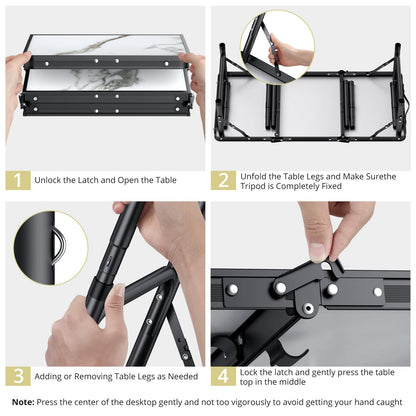 1 Unlock the Latch and Open the Table

2 Unfold the Table Legs and Make Surethe Tripod is Completely Fixed

3 Adding or Removing Table Legs as Needed

4 Lock the latch and gently press the table top in the middle

Note: Press the center of the desktop gently and not too vigorously to avoid getting your hand caught