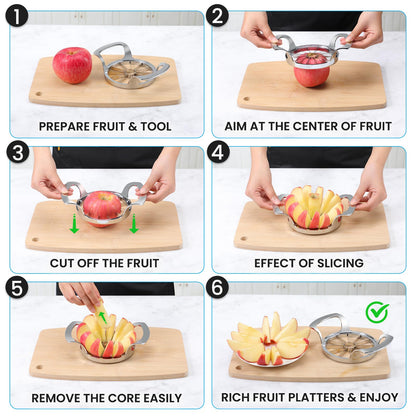 1
PREPARE FRUIT & TOOL

2
AIM AT THE CENTER OF FRUIT

3
CUT OFF THE FRUIT

4
EFFECT OF SLICING

5
REMOVE THE CORE EASILY

6
RICH FRUIT PLATTERS & ENJOY