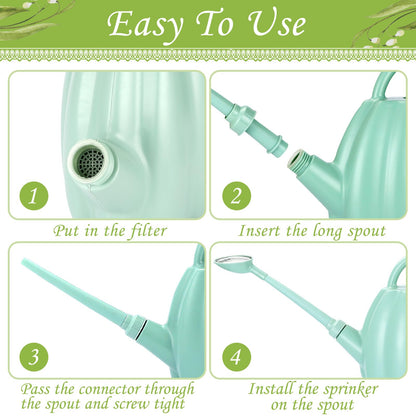 Easy To Use

1

Put in the filter

2

Insert the long spout

3

Pass the connector through the spout and screw tight

4

Install the sprinker on the spout