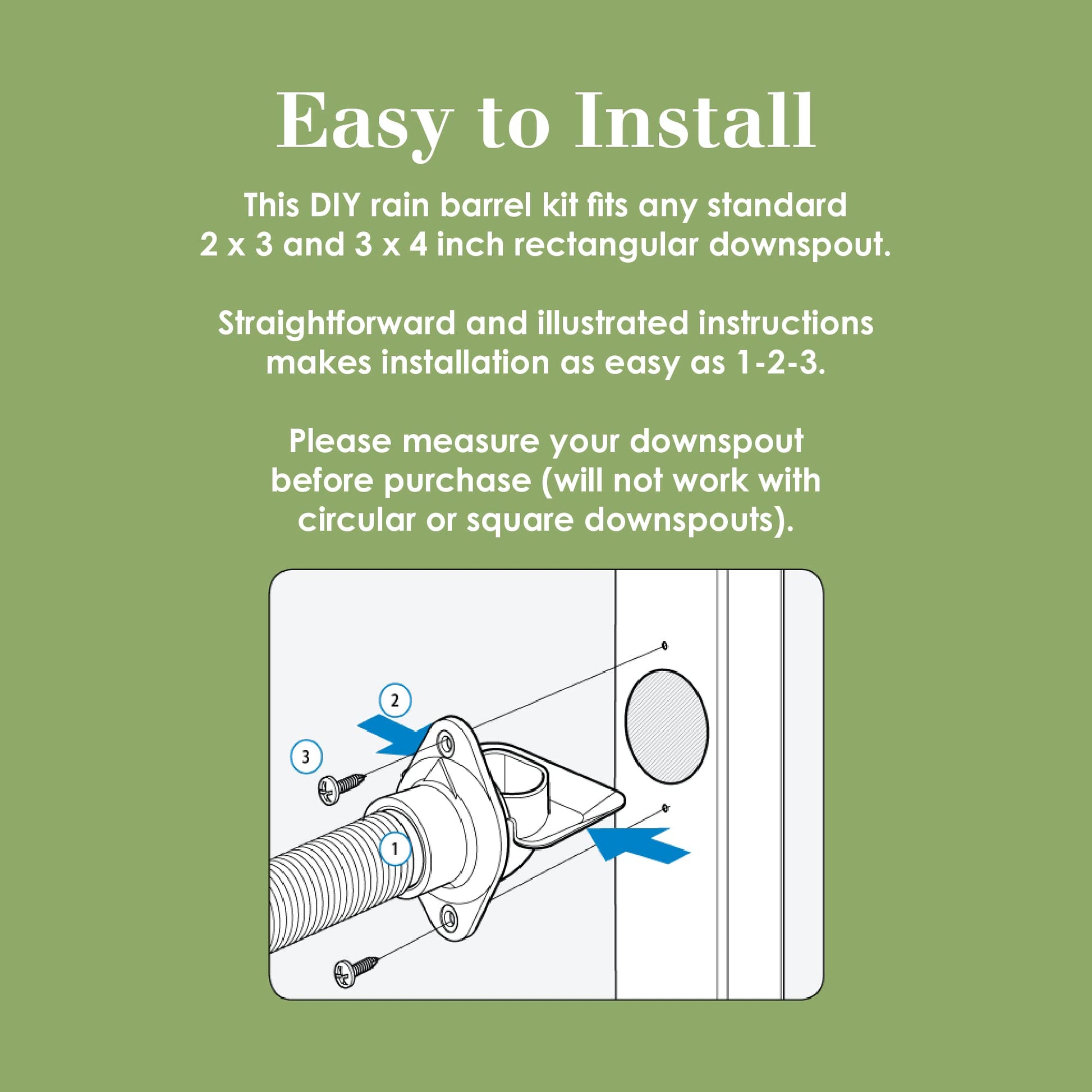 Easy to Install

This DIY rain barrel kit fits any standard 2 x 3 and 3 x 4 inch rectangular downspout.

Straightforward and illustrated instructions makes installation as easy as 1-2-3.

Please measure your downspout before purchase (will not work with circular or square downspouts).

2

3

1