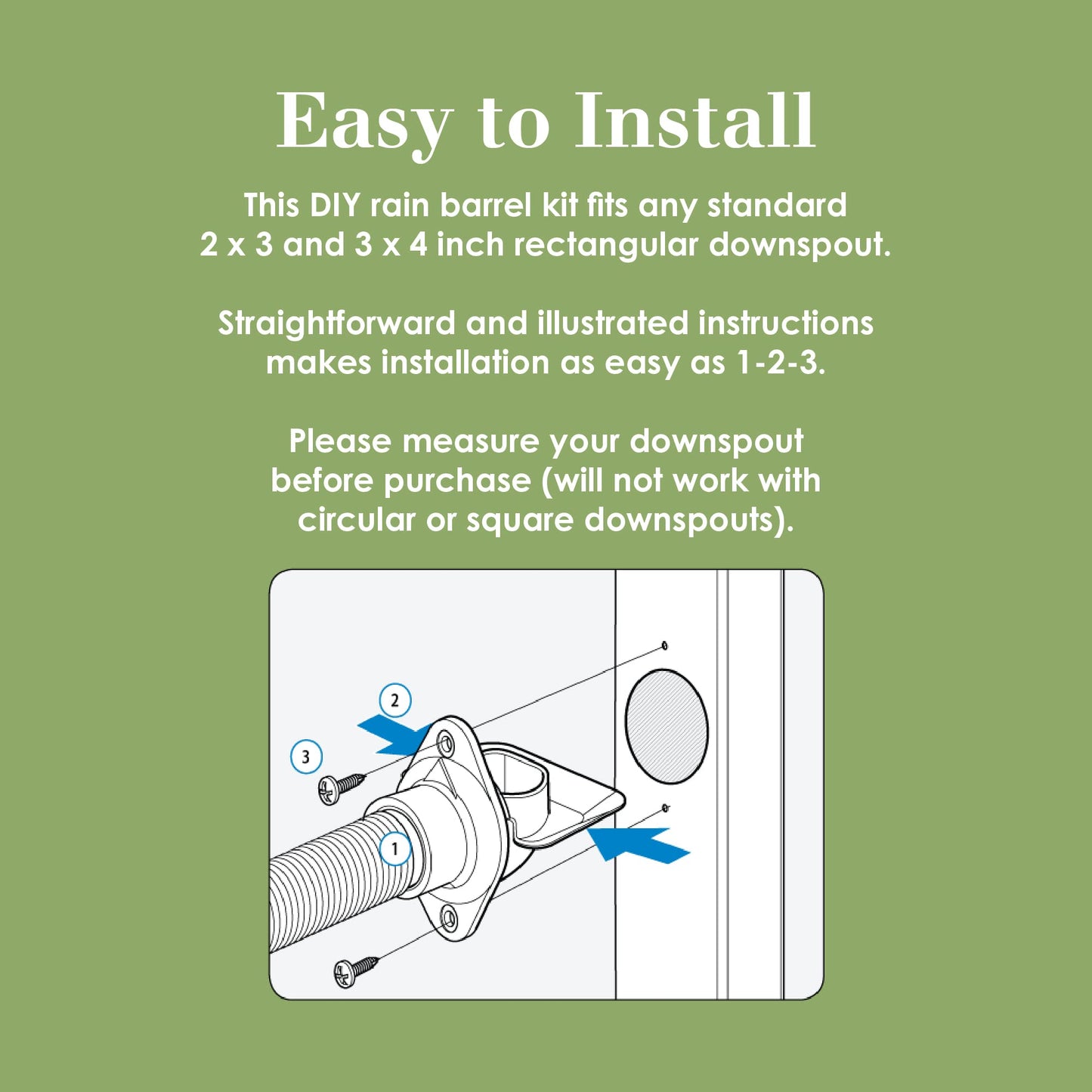 Easy to Install

This DIY rain barrel kit fits any standard 2 x 3 and 3 x 4 inch rectangular downspout.

Straightforward and illustrated instructions makes installation as easy as 1-2-3.

Please measure your downspout before purchase (will not work with circular or square downspouts).

2

3

1