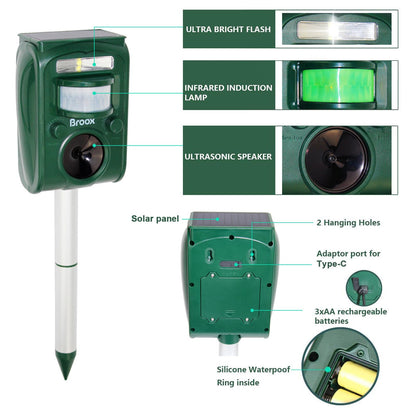 ULTRA BRIGHT FLASH

INFRARED INDUCTION LAMP

Broox

ULTRASONIC SPEAKER

Solar panel

2 Hanging Holes

Adaptor port for Type-C

3xAA rechargeable batteries

Silicone Waterpoof Ring inside