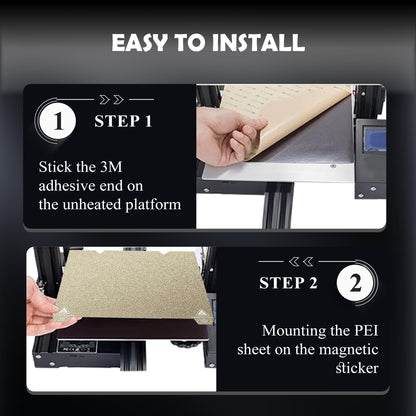 EASY TO INSTALL

1 STEP 1

Stick the 3M adhesive end on the unheated platform

STEP 2 2

Mounting the PEI sheet on the magnetic sticker