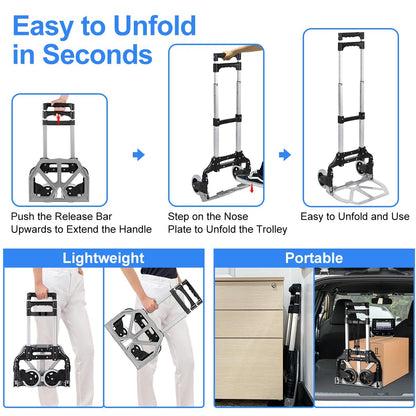 Easy to Unfold in Seconds

Push the Release Bar Upwards to Extend the Handle

Step on the Nose Plate to Unfold the Trolley

Easy to Unfold and Use

Lightweight

Portable