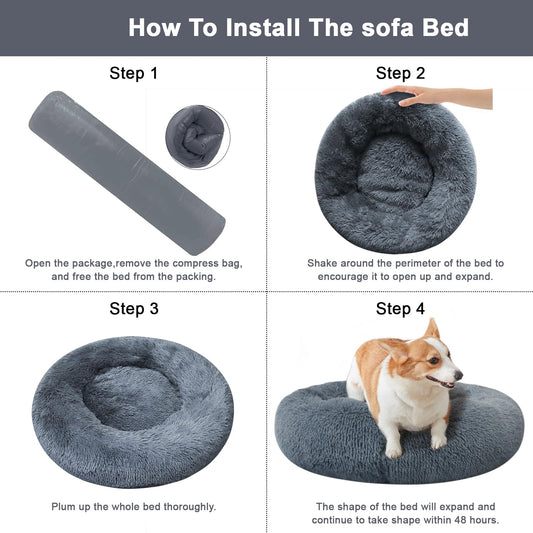 How To Install The sofa Bed

Step 1

Open the package,remove the compress bag, and free the bed from the packing.

Step 2

Shake around the perimeter of the bed to encourage it to open up and expand.

Step 3

Plum up the whole bed thoroughly.

Step 4

The shape of the bed will expand and continue to take shape within 48 hours.