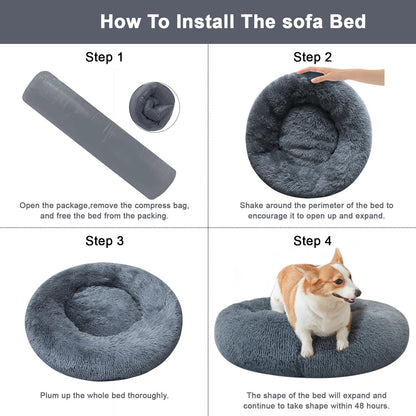 How To Install The sofa Bed

Step 1

Open the package,remove the compress bag, and free the bed from the packing.

Step 2

Shake around the perimeter of the bed to encourage it to open up and expand.

Step 3

Plum up the whole bed thoroughly.

Step 4

The shape of the bed will expand and continue to take shape within 48 hours.