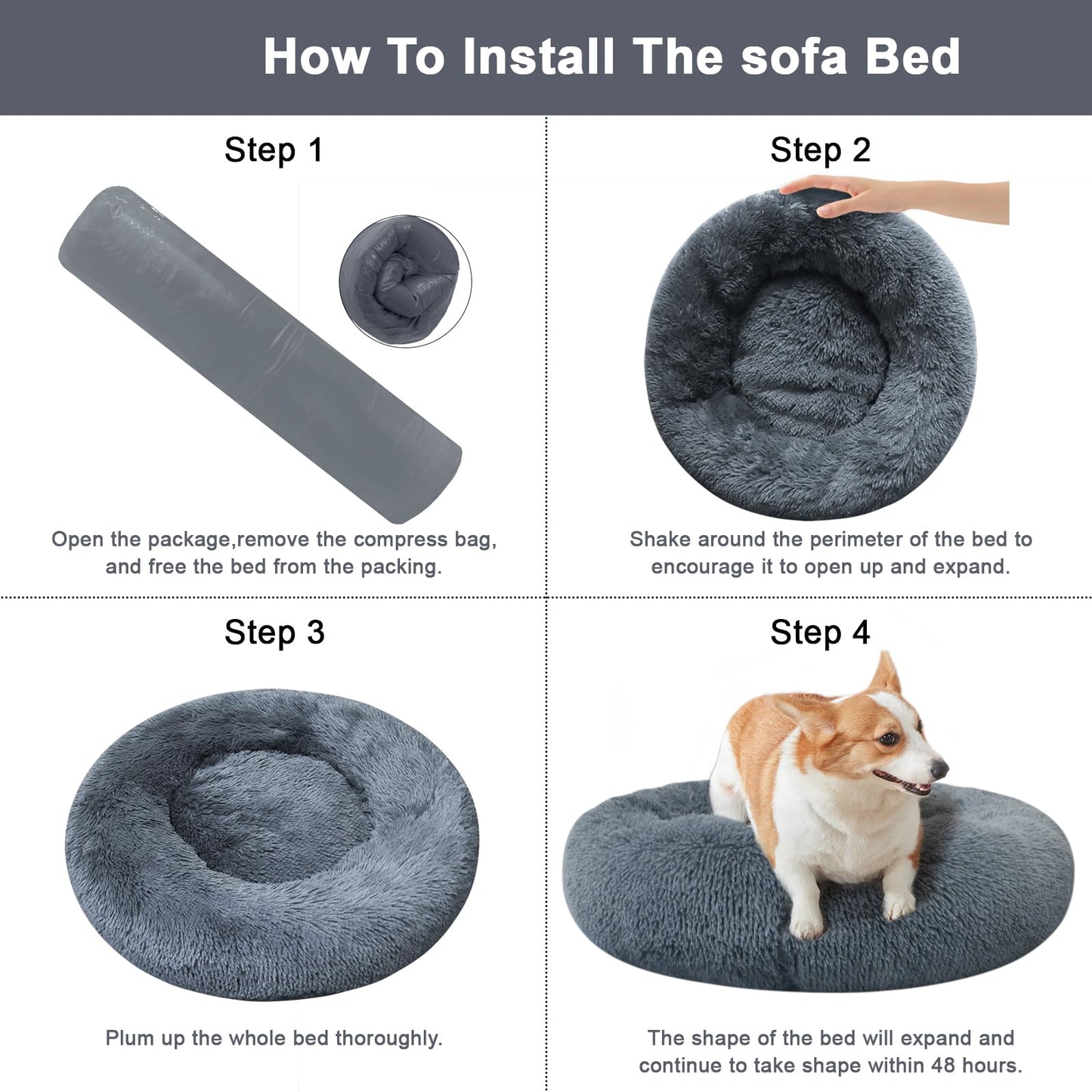 How To Install The sofa Bed

Step 1

Open the package,remove the compress bag, and free the bed from the packing.

Step 2

Shake around the perimeter of the bed to encourage it to open up and expand.

Step 3

Plum up the whole bed thoroughly.

Step 4

The shape of the bed will expand and continue to take shape within 48 hours.