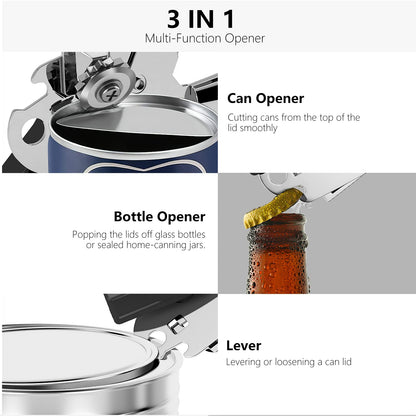 3 IN 1
Multi-Function Opener

Can Opener
Cutting cans from the top of the lid smoothly

Bottle Opener
Popping the lids off glass bottles or sealed home-canning jars.

Lever
Levering or loosening a can lid