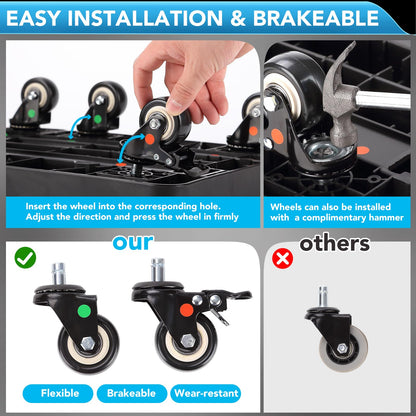 EASY INSTALLATION & BRAKEABLE

Insert the wheel into the corresponding hole. Adjust the direction and press the wheel in firmly

Wheels can also be installed with a complimentary hammer

our

others

Flexible

Brakeable

Wear-restant