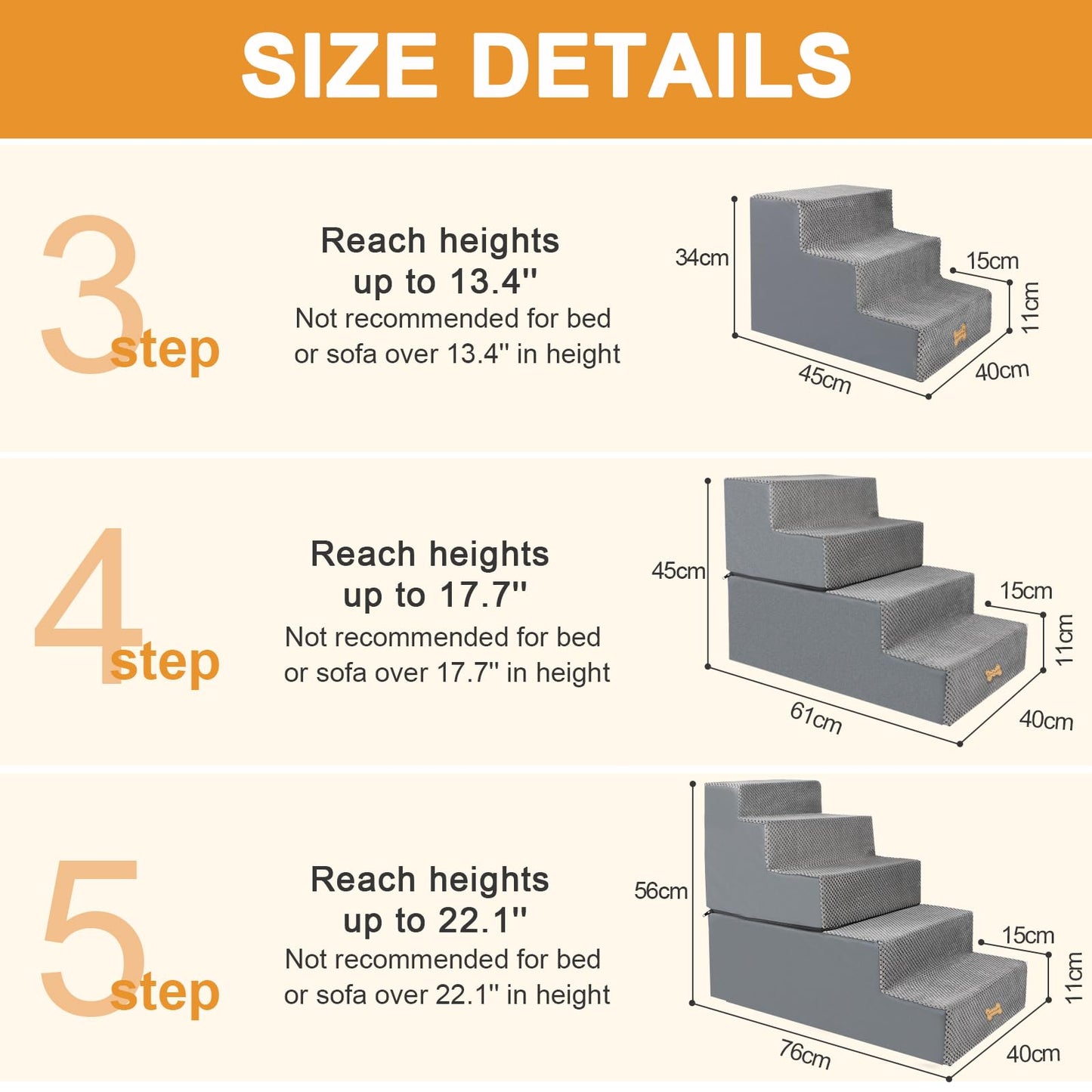 SIZE DETAILS

3 step

Reach heights up to 13.4''
Not recommended for bed or sofa over 13.4'' in height

34cm
15cm
11cm
45cm
40cm

4 step

Reach heights up to 17.7''
Not recommended for bed or sofa over 17.7'' in height

45cm
15cm
11cm
61cm
40cm

5 step

Reach heights up to 22.1''
Not recommended for bed or sofa over 22.1'' in height

56cm
15cm
11cm
76cm
40cm