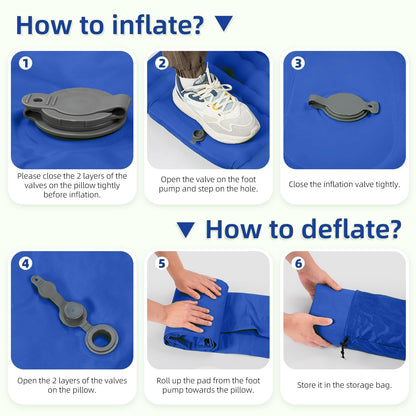 How to inflate? ▼

1
Please close the 2 layers of the valves on the pillow tightly before inflation.

2
Open the valve on the foot pump and step on the hole.

3
Close the inflation valve tightly.

▼ How to deflate?

4
Open the 2 layers of the valves on the pillow.

5
Roll up the pad from the foot pump towards the pillow.

6
Store it in the storage bag.