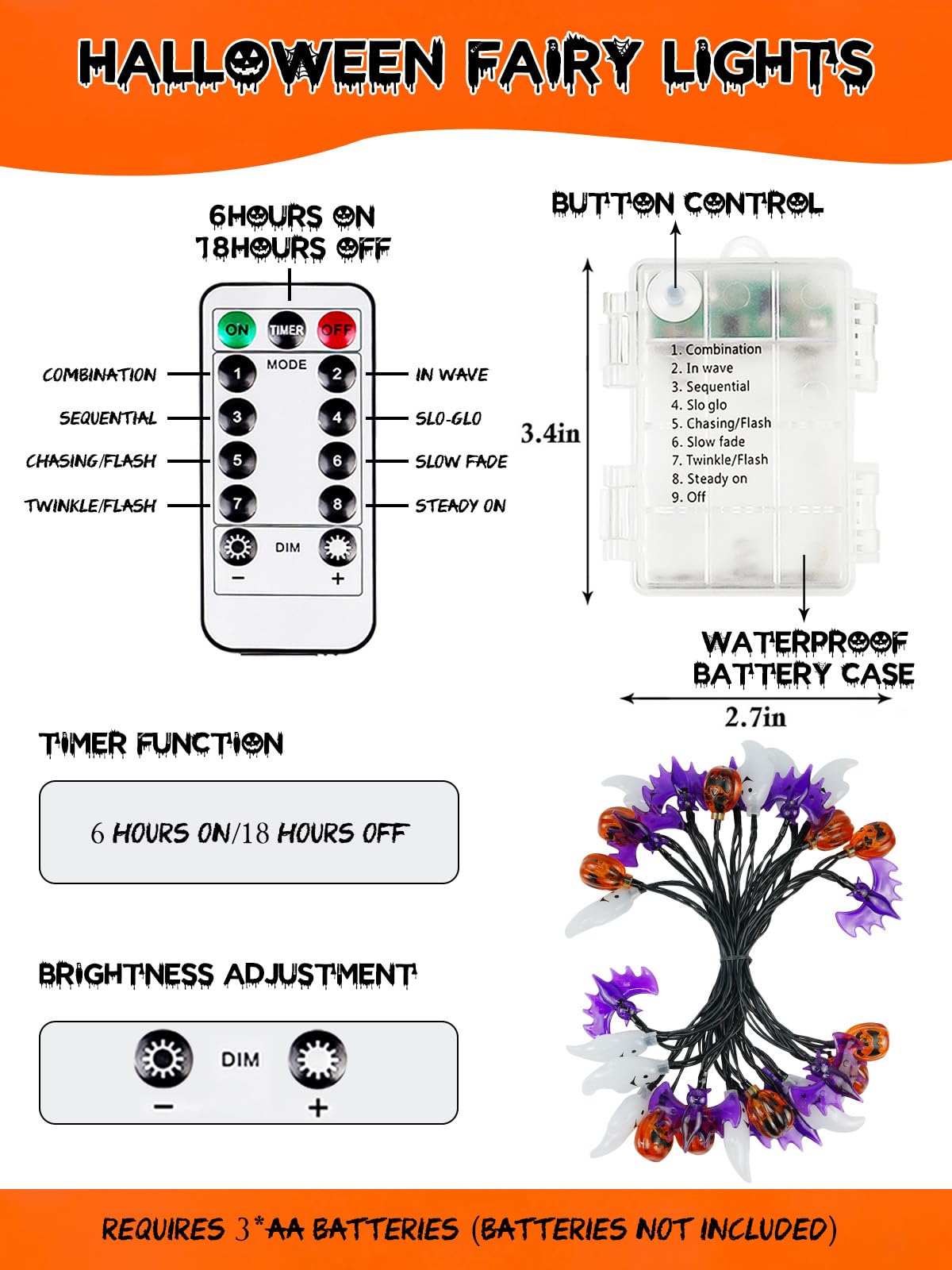 HALLOWEEN FAIRY LIGHTS

6HOURS ON
18HOURS OFF

ON TIMER OFF
MODE
COMBINATION 1 2 IN WAVE
SEQUENTIAL 3 4 SLO-GLO
CHASING/FLASH 5 6 SLOW FADE
TWINKLE/FLASH 7 8 STEADY ON
DIM
−
+

BUTTON CONTROL

3.4in

1. Combination
2. In wave
3. Sequential
4. Slo glo
5. Chasing/Flash
6. Slow fade
7. Twinkle/Flash
8. Steady on
9. Off

WATERPROOF
BATTERY CASE

2.7in

TIMER FUNCTION

6 HOURS ON/18 HOURS OFF

BRIGHTNESS ADJUSTMENT

DIM
−
+

REQUIRES 3*AA BATTERIES (BATTERIES NOT INCLUDED)