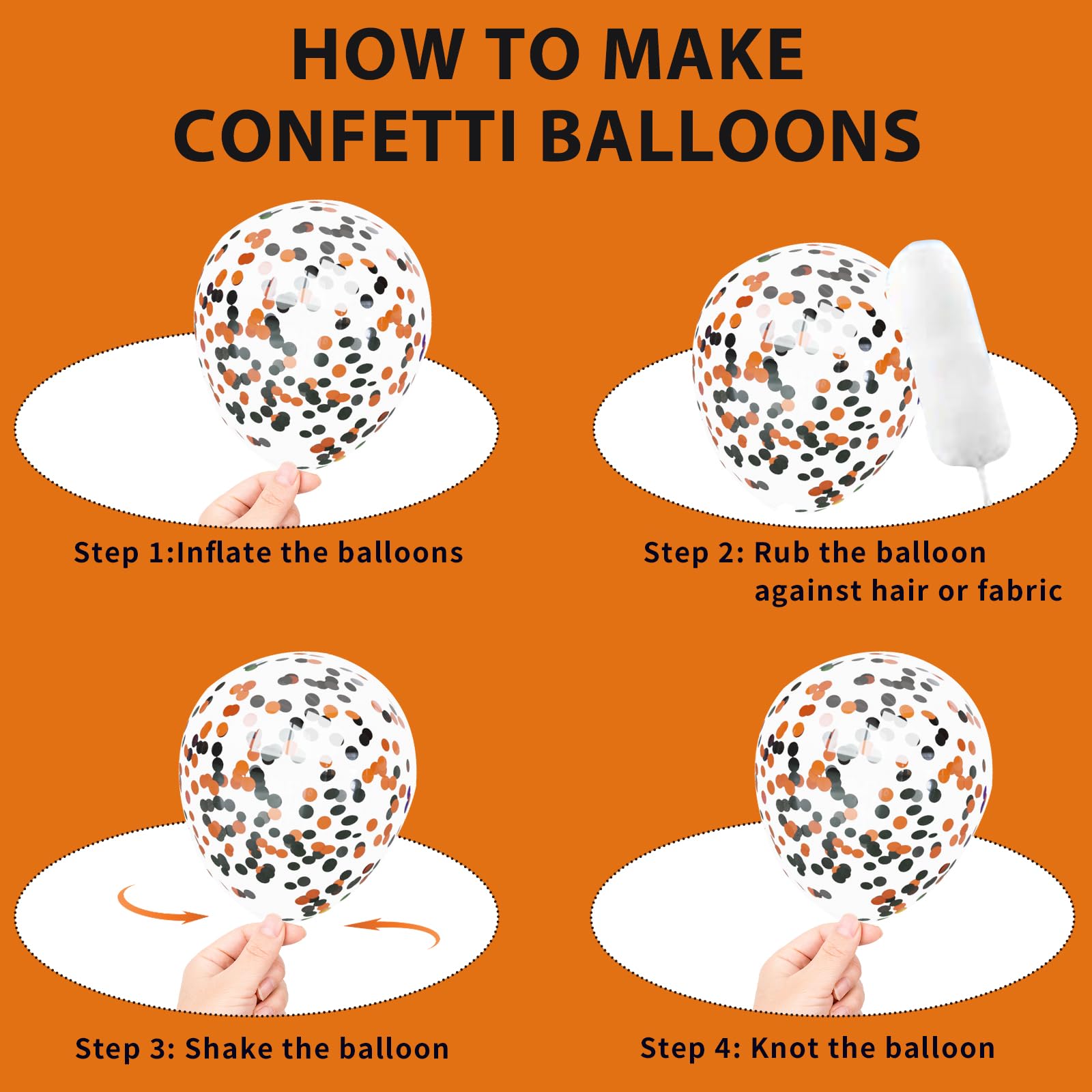 HOW TO MAKE
CONFETTI BALLOONS

Step 1:Inflate the balloons

Step 2: Rub the balloon against hair or fabric

Step 3: Shake the balloon

Step 4: Knot the balloon