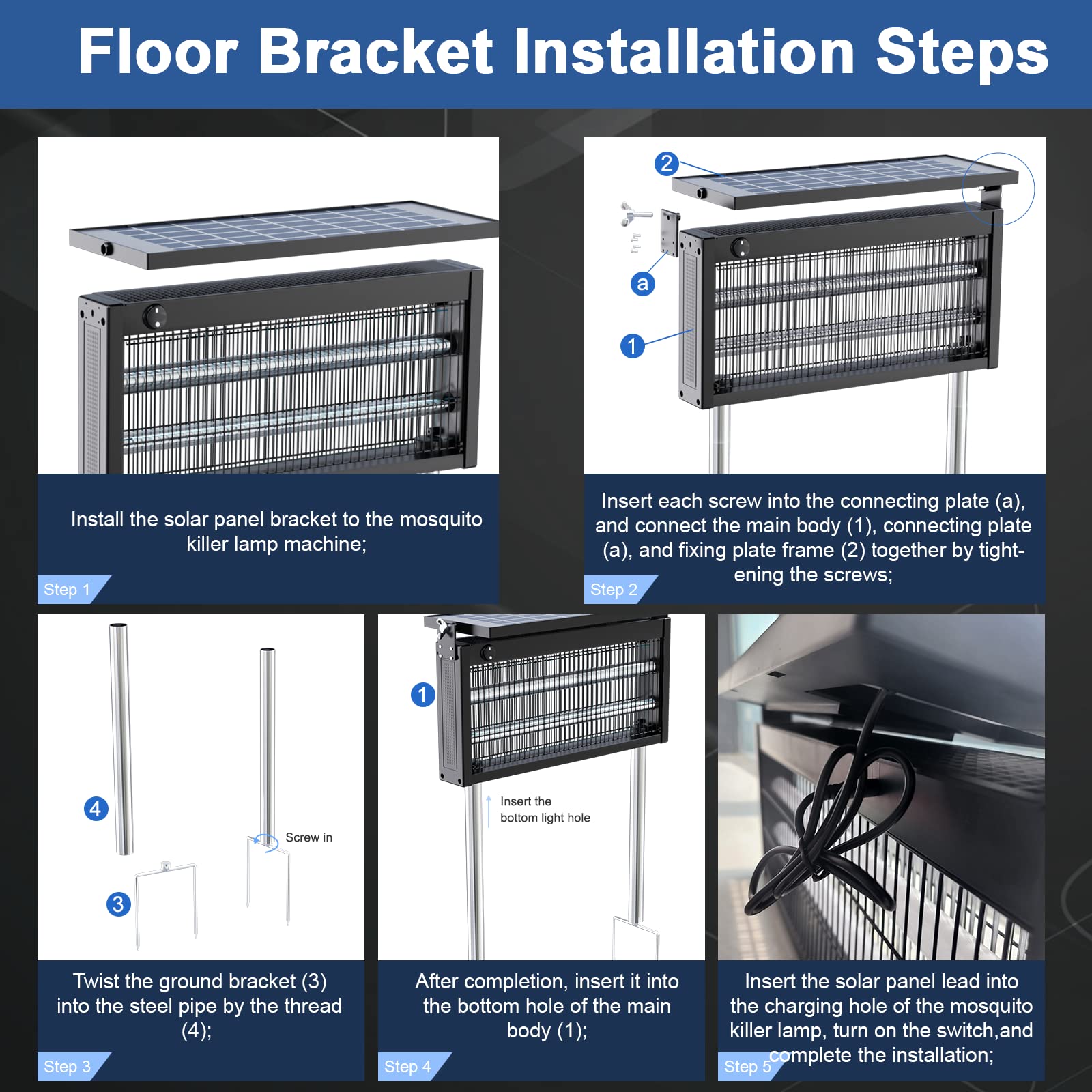 Floor Bracket Installation Steps

Install the solar panel bracket to the mosquito killer lamp machine;

Step 1

2

a

1

Insert each screw into the connecting plate (a), and connect the main body (1), connecting plate (a), and fixing plate frame (2) together by tightening the screws;

Step 2

4

3

Screw in

Twist the ground bracket (3) into the steel pipe by the thread (4);

Step 3

1

Insert the bottom light hole

After completion, insert it into the bottom hole of the main body (1);

Step 4

Insert the solar panel lead into the charging hole of the mosquito killer lamp, turn on the switch,and complete the installation;

Step 5