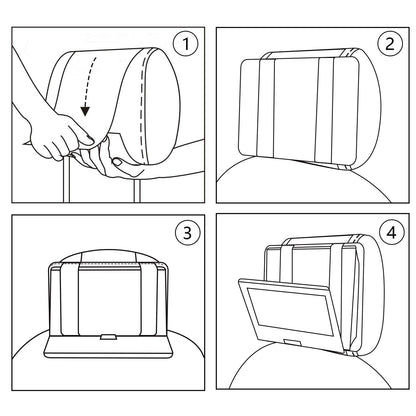 1

2

3

4