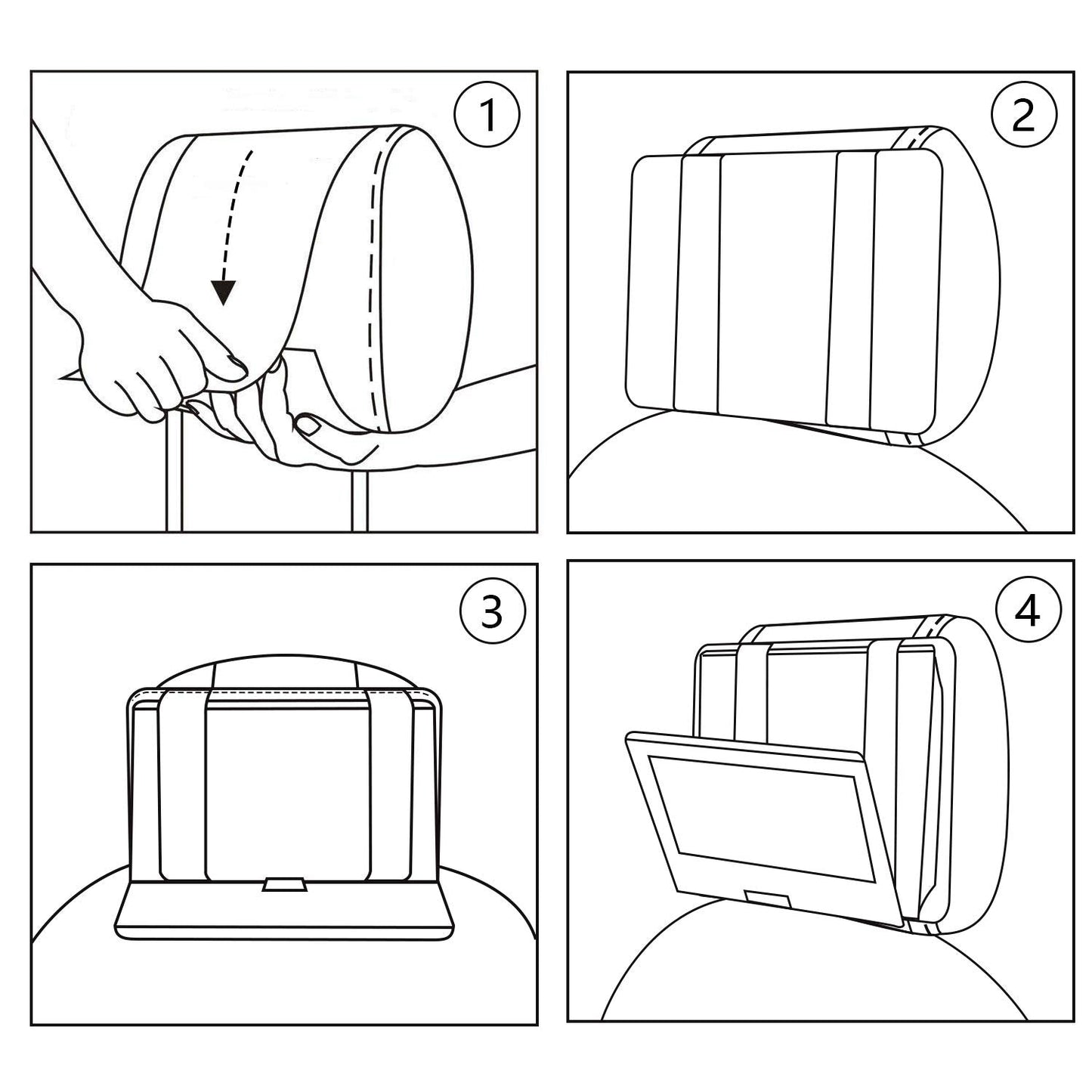 1

2

3

4