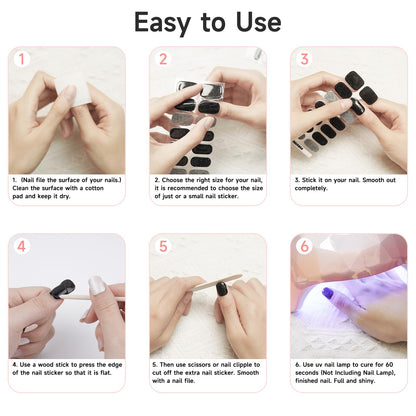 Easy to Use

1

1. (Nail file the surface of your nails.) Clean the surface with a cotton pad and keep it dry.

2

2. Choose the right size for your nail, it is recommended to choose the size of just or a small nail sticker.

3

3. Stick it on your nail. Smooth out completely.

4

4. Use a wood stick to press the edge of the nail sticker so that it is flat.

5

5. Then use scissors or nail clipple to cut off the extra nail sticker. Smooth with a nail file.

6

6. Use uv nail lamp to cure for 60 seconds (Not Including Nail Lamp), finished nail. Full and shiny.