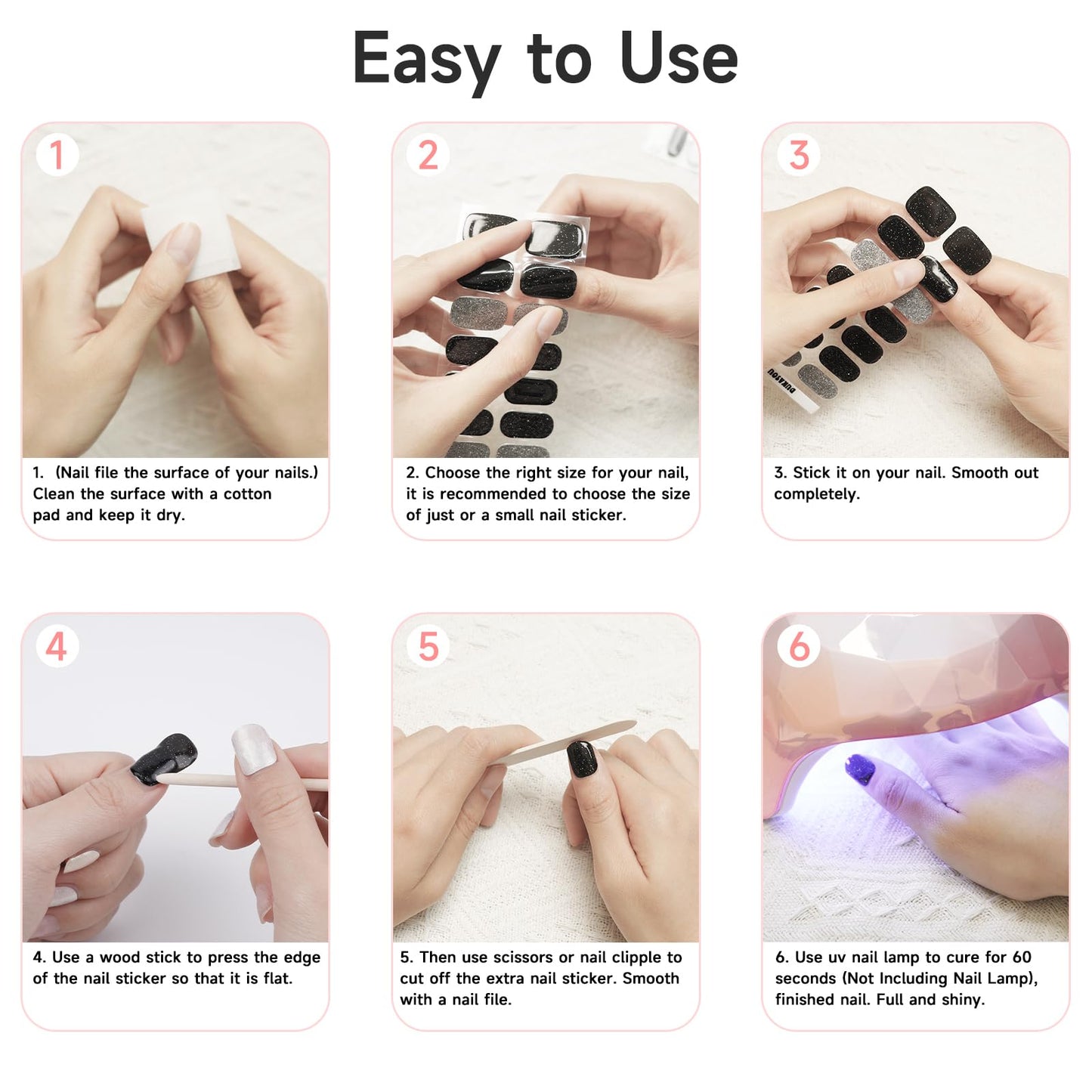 Easy to Use

1

1. (Nail file the surface of your nails.) Clean the surface with a cotton pad and keep it dry.

2

2. Choose the right size for your nail, it is recommended to choose the size of just or a small nail sticker.

3

DUEASOU

3. Stick it on your nail. Smooth out completely.

4

4. Use a wood stick to press the edge of the nail sticker so that it is flat.

5

5. Then use scissors or nail clipple to cut off the extra nail sticker. Smooth with a nail file.

6

6. Use uv nail lamp to cure for 60 seconds (Not Including Nail Lamp), finished nail. Full and shiny.