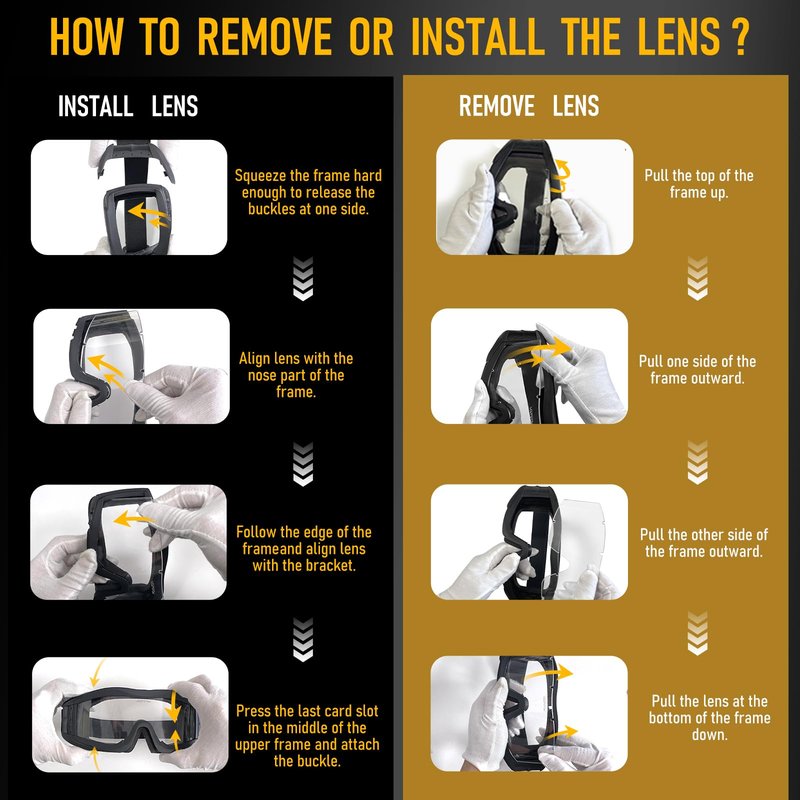 HOW TO REMOVE OR INSTALL THE LENS ?

INSTALL LENS

Squeeze the frame hard enough to release the buckles at one side.

Align lens with the nose part of the frame.

Follow the edge of the frameand align lens with the bracket.

Press the last card slot in the middle of the upper frame and attach the buckle.

REMOVE LENS

Pull the top of the frame up.

Pull one side of the frame outward.

Pull the other side of the frame outward.

Pull the lens at the bottom of the frame down.