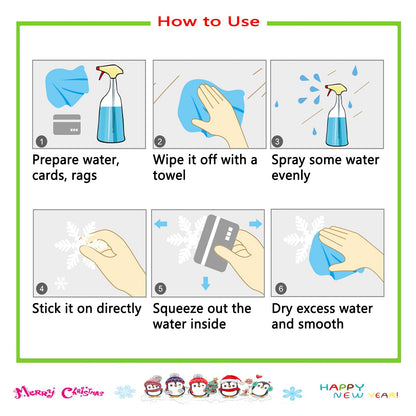 How to Use

1
Prepare water, cards, rags

2
Wipe it off with a towel

3
Spray some water evenly

4
Stick it on directly

5
Squeeze out the water inside

6
Dry excess water and smooth

Merry Christmas

HAPPY NEW YEAR!