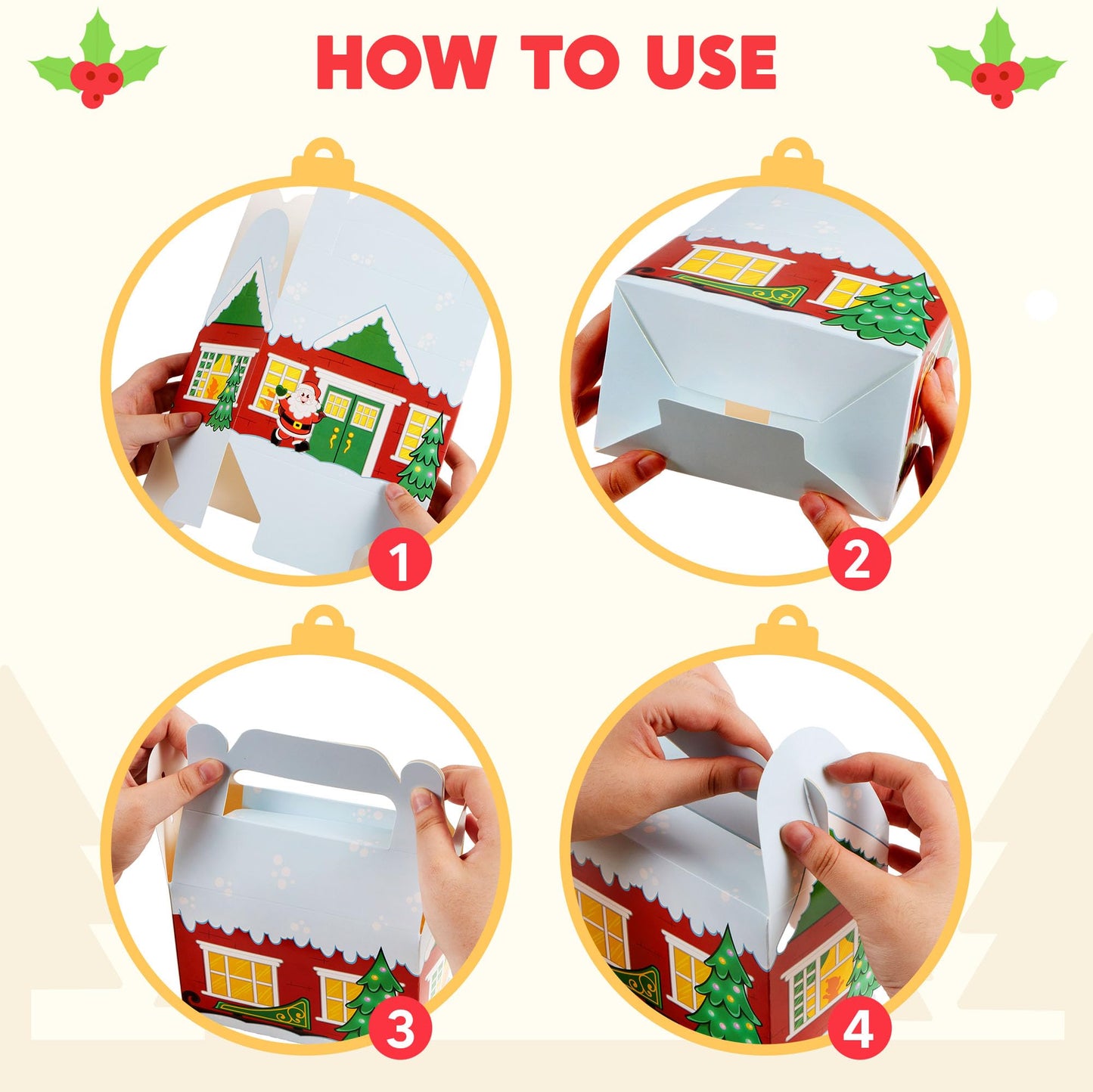 HOW TO USE

1

2

3

4