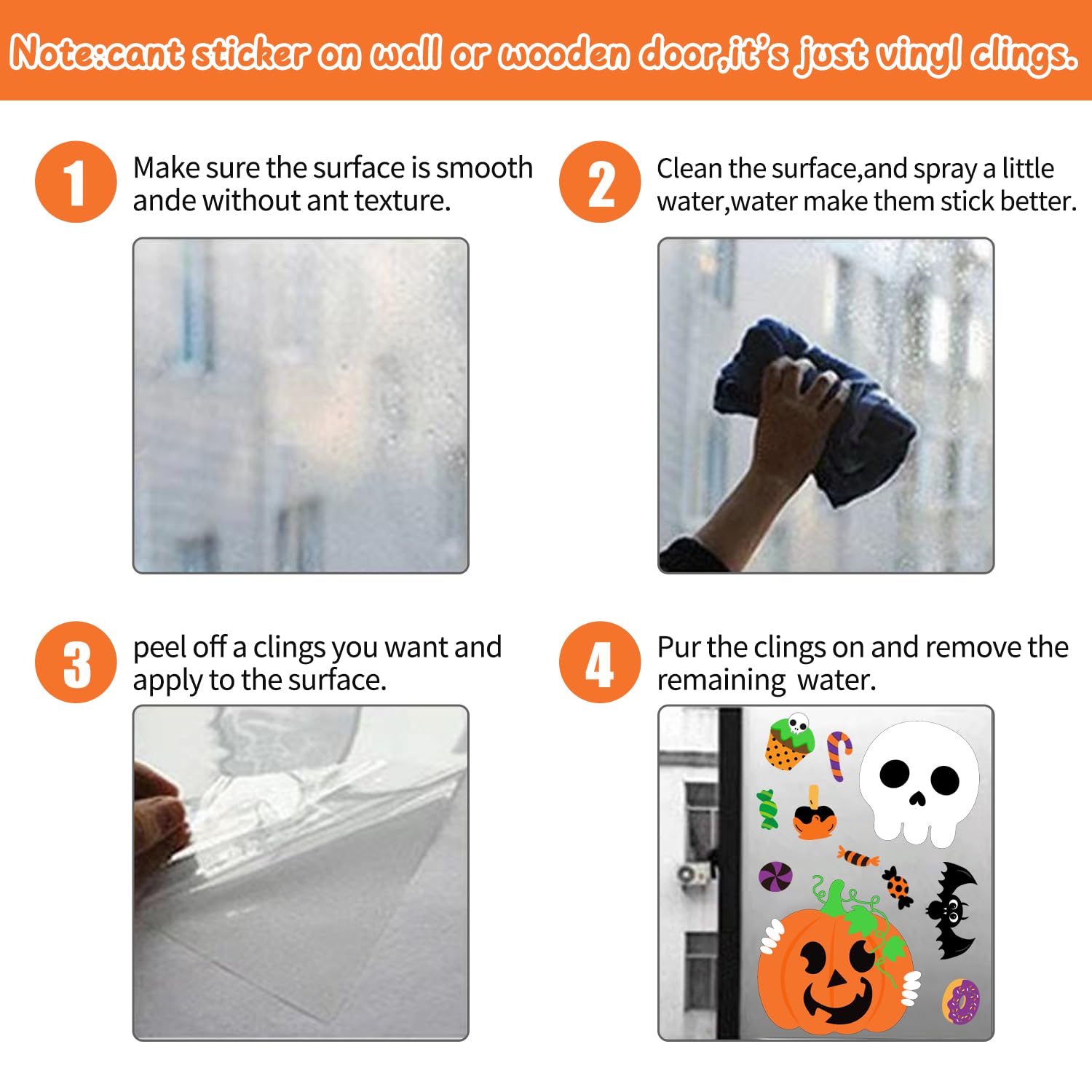 Note:cant sticker on wall or wooden door,it's just vinyl clings.

1 Make sure the surface is smooth ande without ant texture.

2 Clean the surface,and spray a little water,water make them stick better.

3 peel off a clings you want and apply to the surface.

4 Pur the clings on and remove the remaining water.