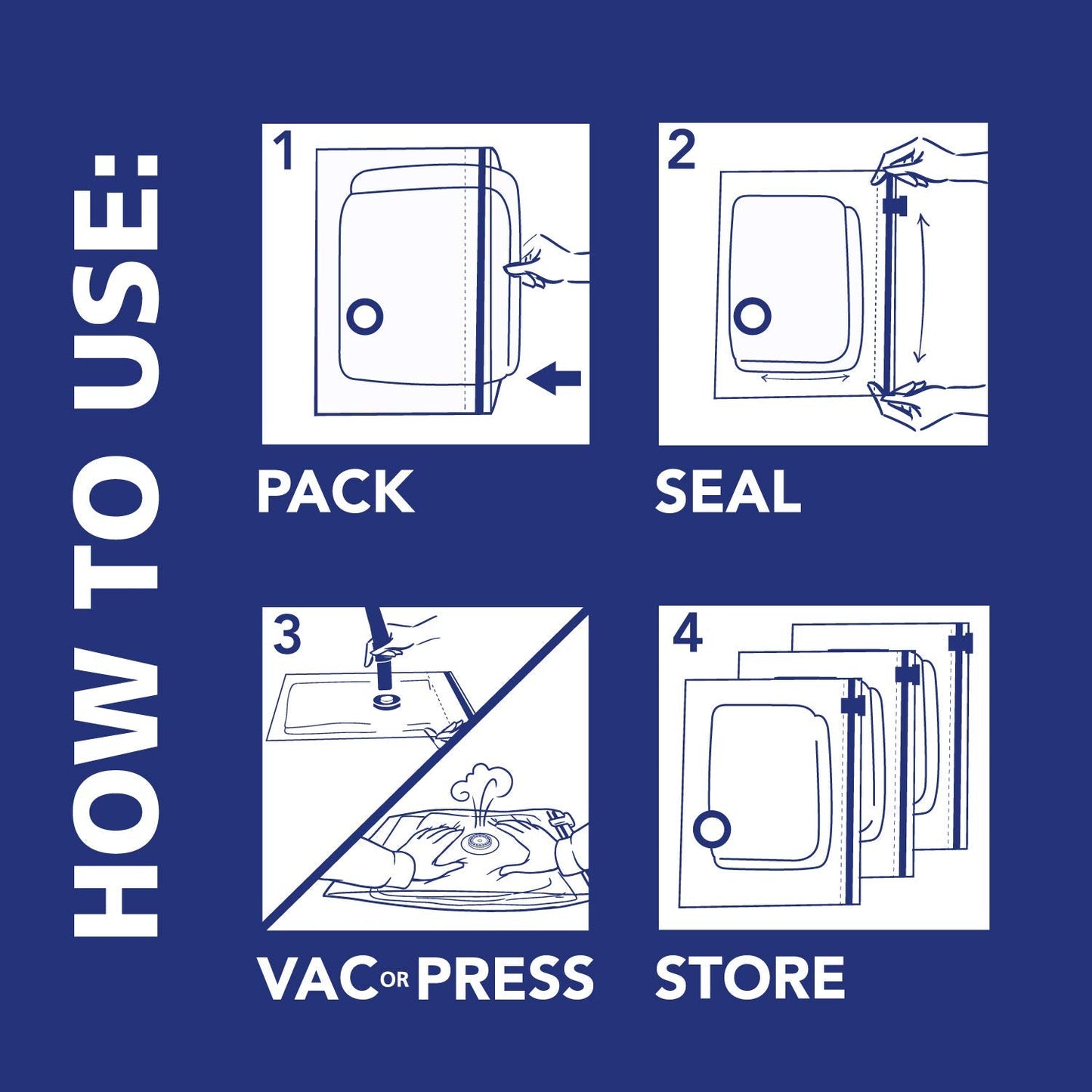 HOW TO USE:

1
PACK

2
SEAL

3
VAC OR PRESS

4
STORE