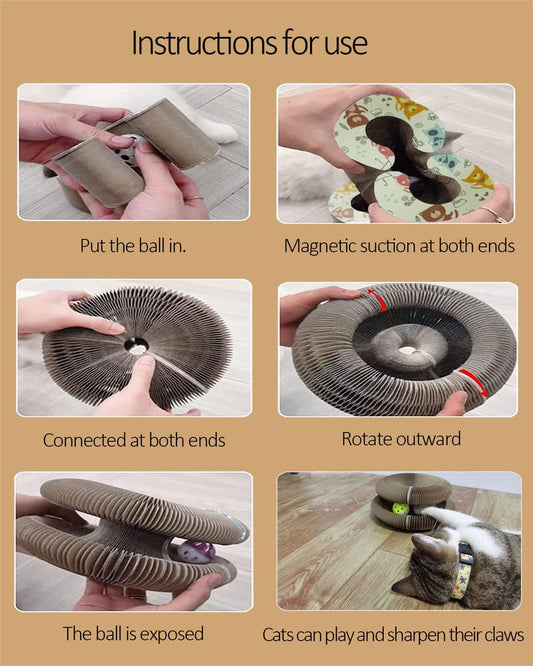 Instructions for use

Put the ball in.

Magnetic suction at both ends

Connected at both ends

Rotate outward

The ball is exposed

Cats can play and sharpen their claws