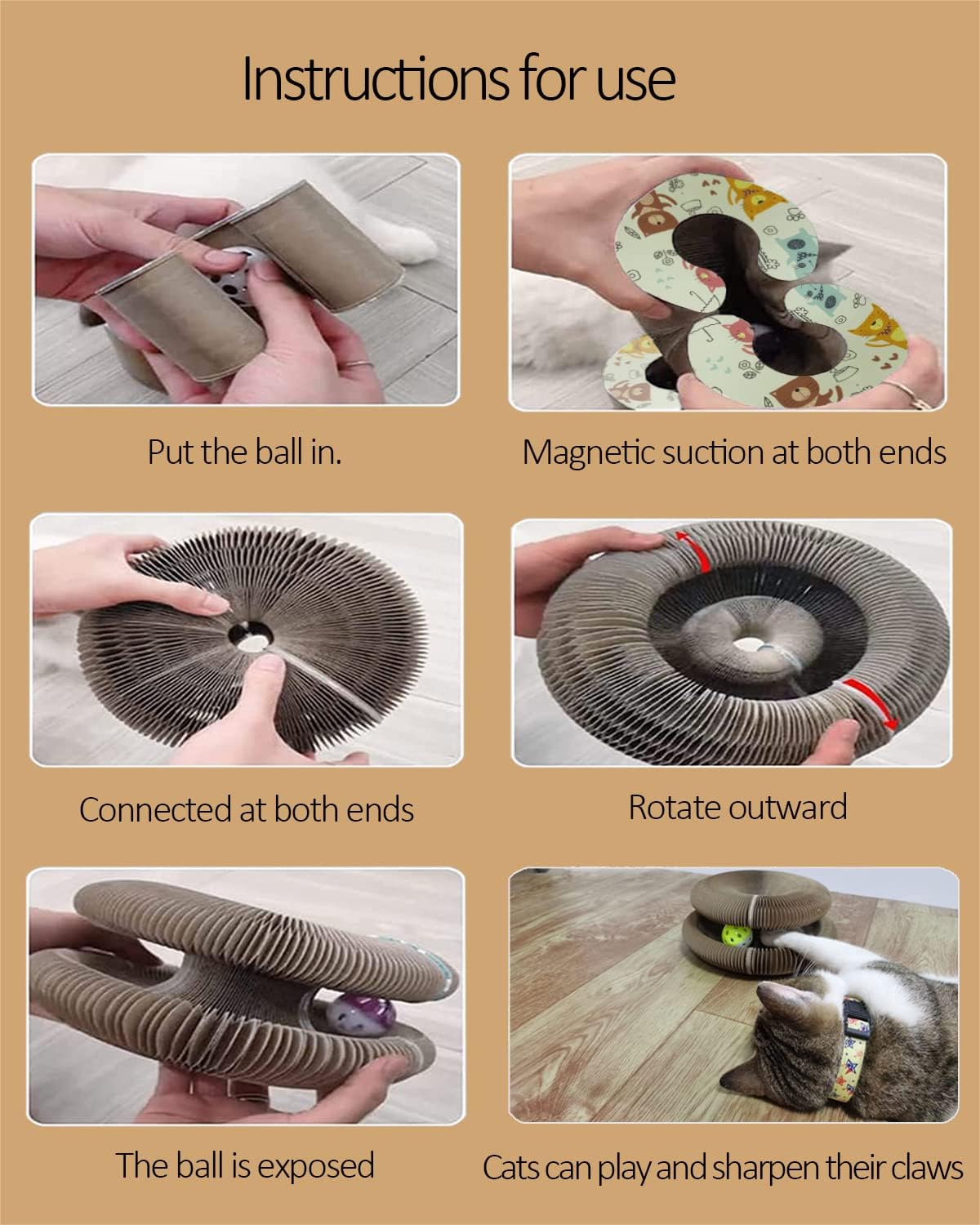 Instructions for use

Put the ball in.

Magnetic suction at both ends

Connected at both ends

Rotate outward

The ball is exposed

Cats can play and sharpen their claws