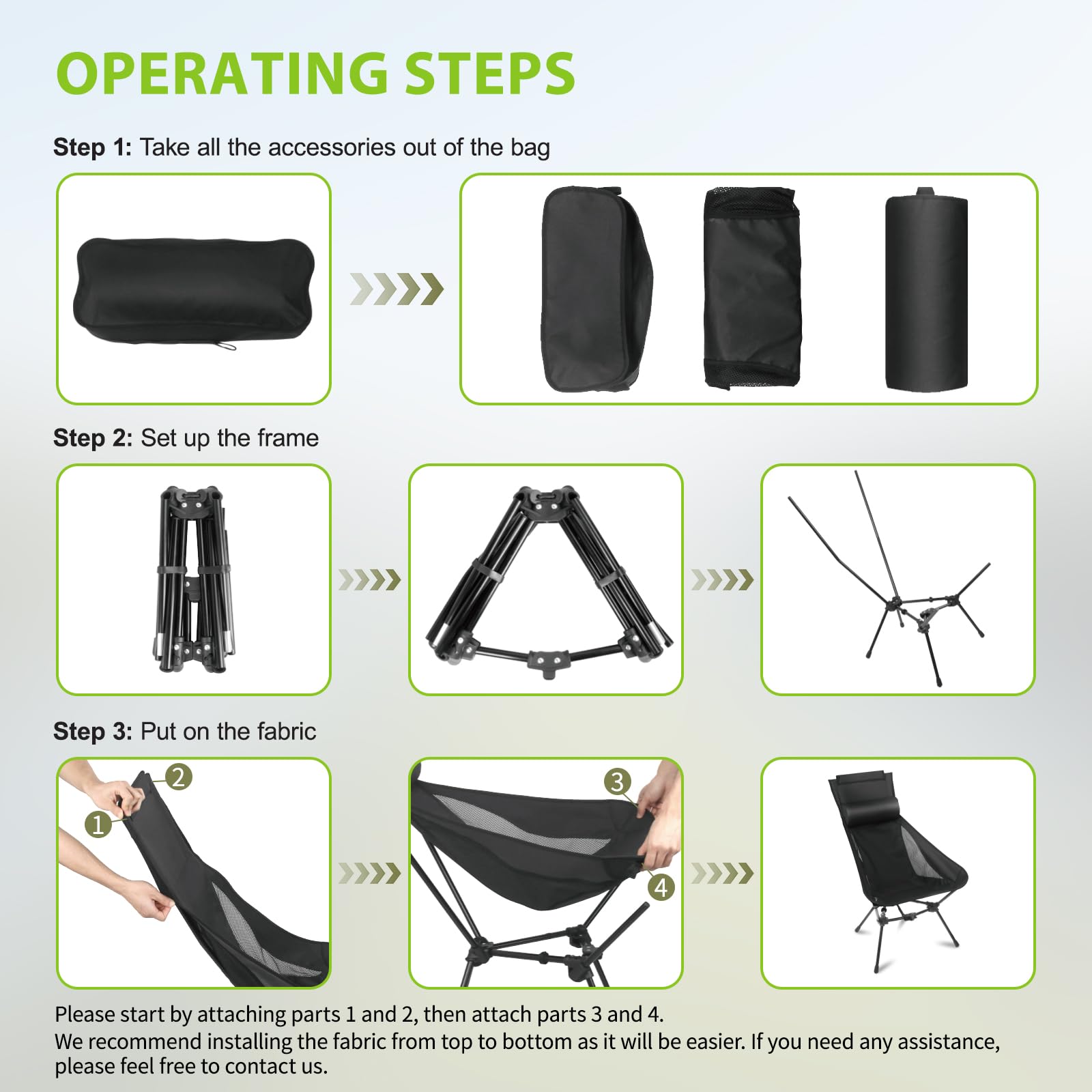 OPERATING STEPS

Step 1: Take all the accessories out of the bag

Step 2: Set up the frame

Step 3: Put on the fabric

2
1
3
4

Please start by attaching parts 1 and 2, then attach parts 3 and 4.
We recommend installing the fabric from top to bottom as it will be easier. If you need any assistance, please feel free to contact us.