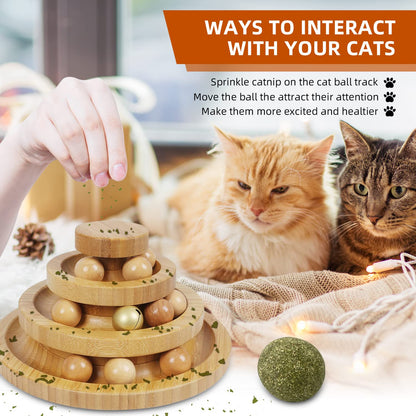 WAYS TO INTERACT WITH YOUR CATS

Sprinkle catnip on the cat ball track
Move the ball the attract their attention
Make them more excited and healtier