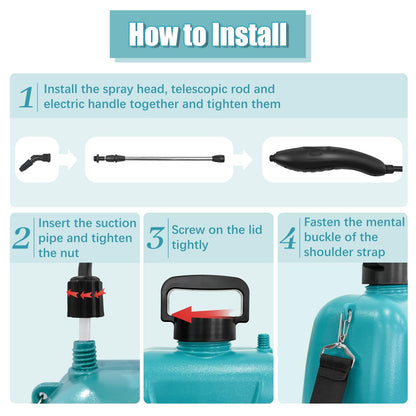 How to Install

1 Install the spray head, telescopic rod and electric handle together and tighten them

2 Insert the suction pipe and tighten the nut

3 Screw on the lid tightly

4 Fasten the mental buckle of the shoulder strap