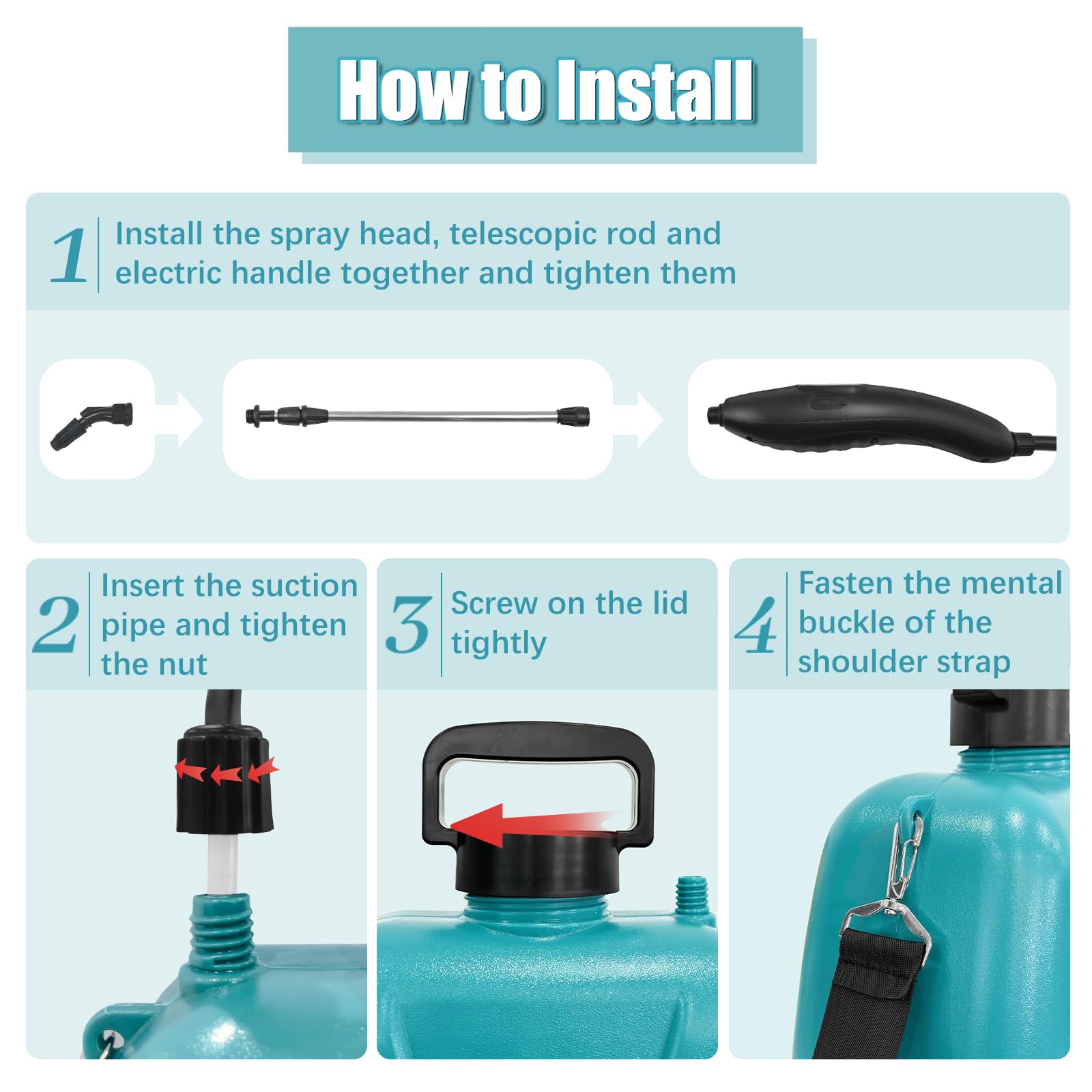 How to Install

1 Install the spray head, telescopic rod and electric handle together and tighten them

2 Insert the suction pipe and tighten the nut

3 Screw on the lid tightly

4 Fasten the mental buckle of the shoulder strap