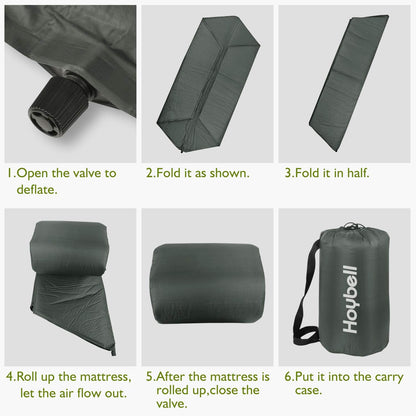 1.Open the valve to deflate.

2.Fold it as shown.

3.Fold it in half.

4.Roll up the mattress, let the air flow out.

5.After the mattress is rolled up,close the valve.

Hoybell

6.Put it into the carry case.